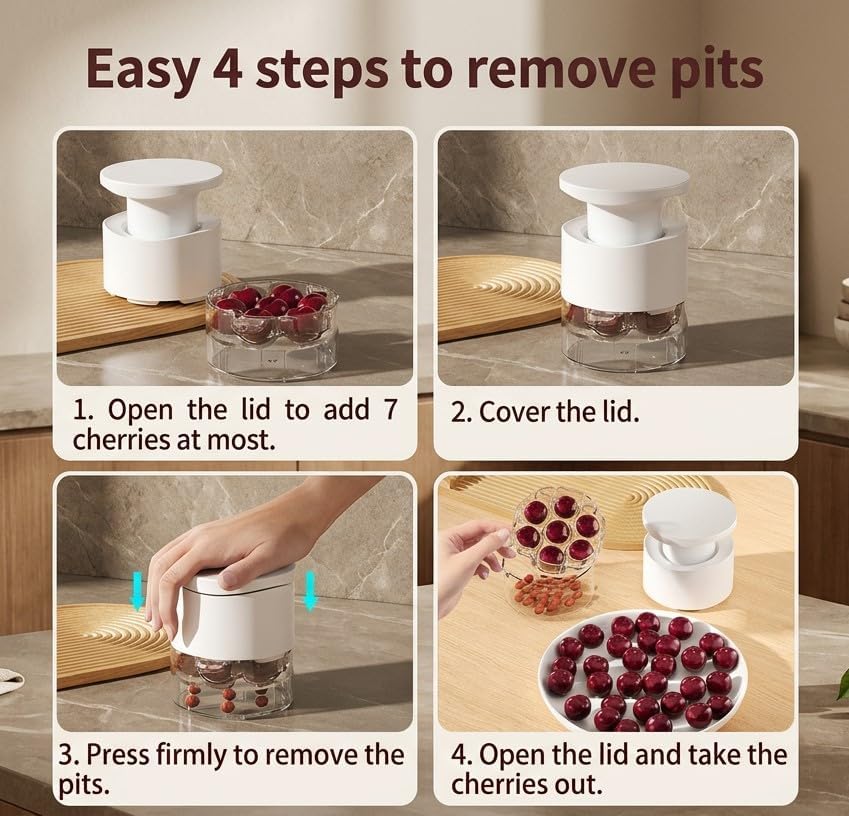 Easy 4 steps to remove pits

1. Open the lid to add 7 cherries at most.

2. Cover the lid.

3. Press firmly to remove the pits.

4. Open the lid and take the cherries out.