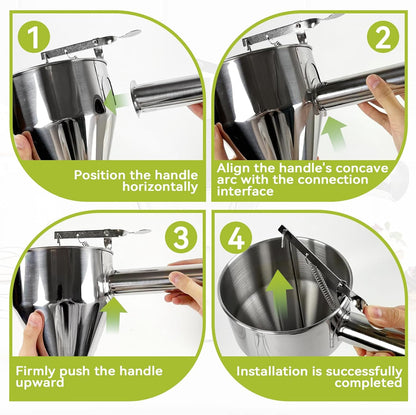 1

Position the handle horizontally

2

Align the handle's concave arc with the connection interface

3

Firmly push the handle upward

4

Installation is successfully completed