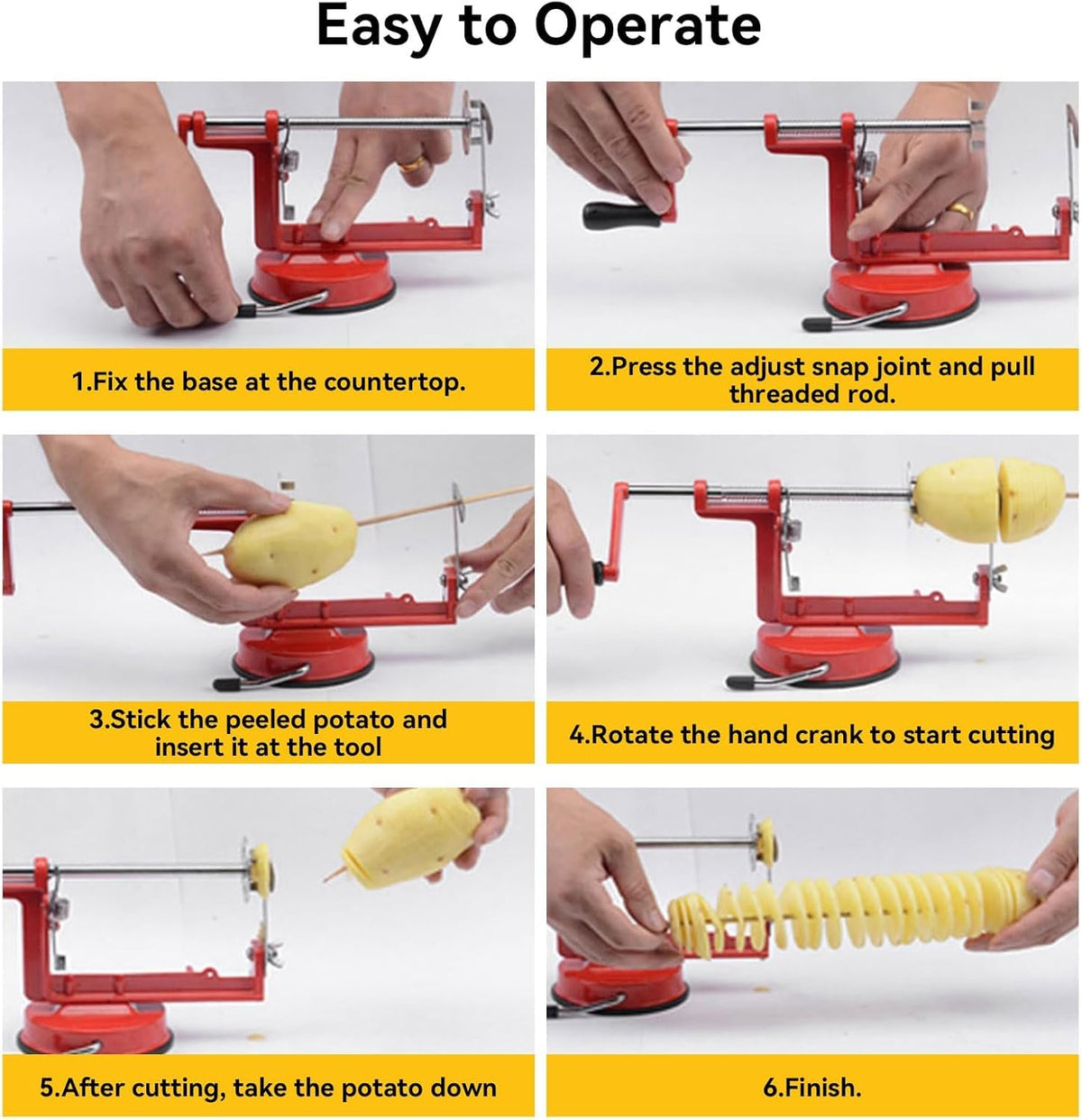 Easy to Operate

1.Fix the base at the countertop.

2.Press the adjust snap joint and pull threaded rod.

3.Stick the peeled potato and insert it at the tool

4.Rotate the hand crank to start cutting

5.After cutting, take the potato down

6.Finish.