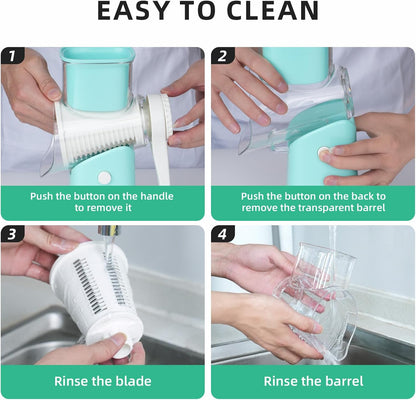 EASY TO CLEAN

1

Push the button on the handle to remove it

2

Push the button on the back to remove the transparent barrel

3

Rinse the blade

4

Rinse the barrel