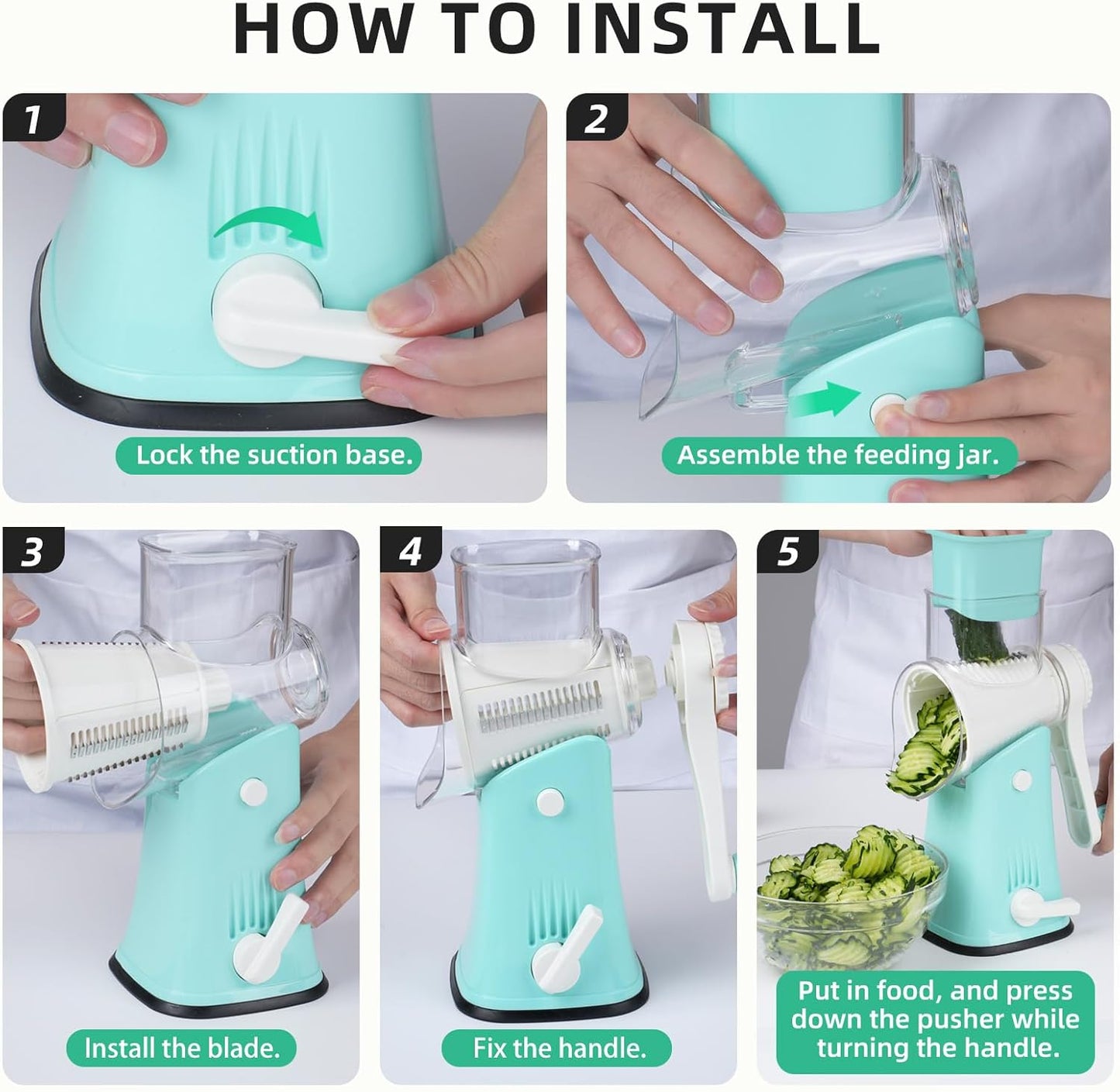 HOW TO INSTALL

1

Lock the suction base.

2

Assemble the feeding jar.

3

Install the blade.

4

Fix the handle.

5

Put in food, and press down the pusher while turning the handle.