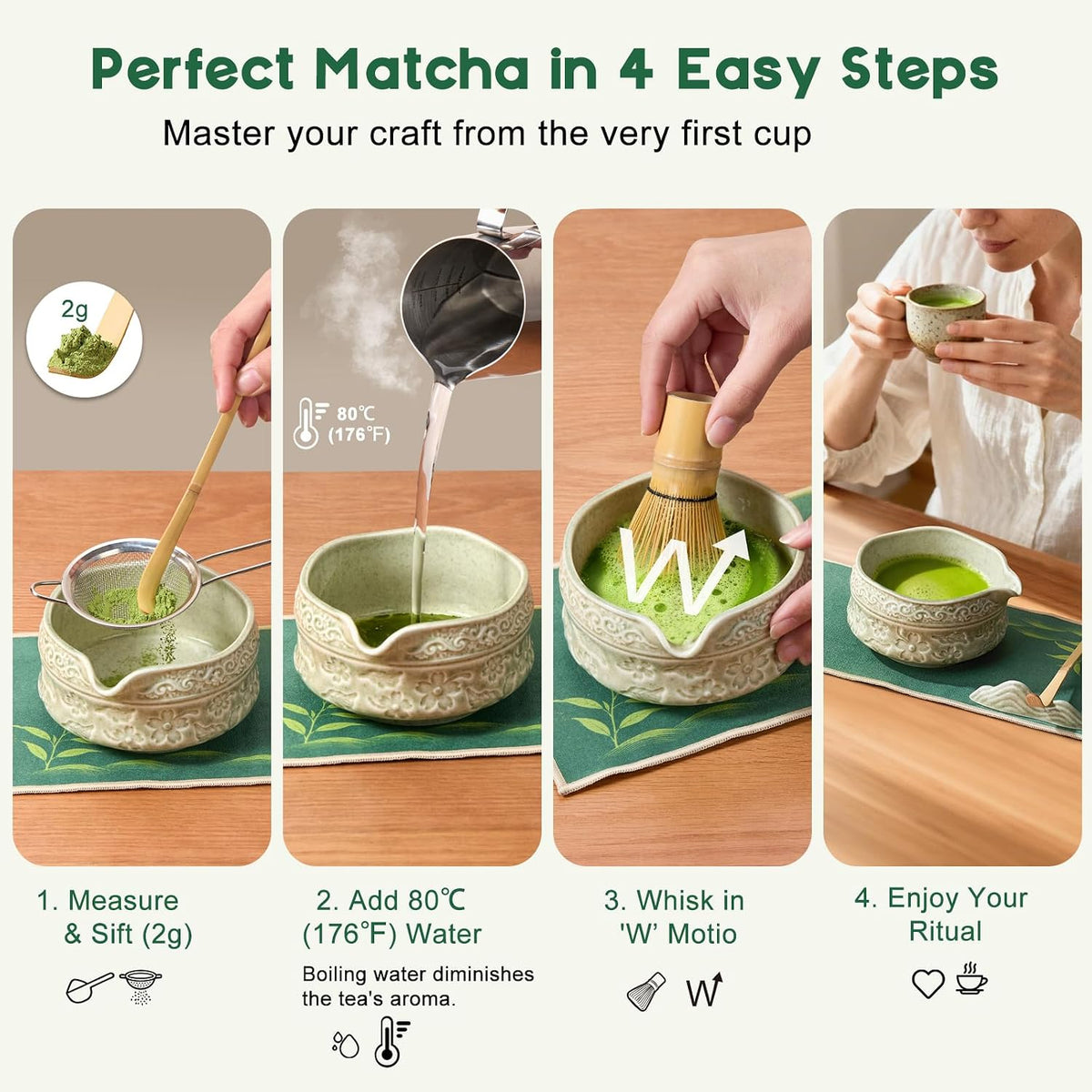 Perfect Matcha in 4 Easy Steps

Master your craft from the very first cup

2g

80℃ (176°F)

W

1. Measure & Sift (2g)

2. Add 80℃ (176°F) Water

Boiling water diminishes the tea's aroma.

3. Whisk in 'W' Motio

W

4. Enjoy Your Ritual