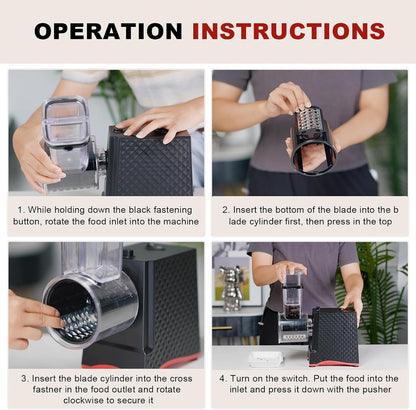 OPERATION INSTRUCTIONS

1. While holding down the black fastening button, rotate the food inlet into the machine

2. Insert the bottom of the blade into the b lade cylinder first, then press in the top

3. Insert the blade cylinder into the cross fastner in the food outlet and rotate clockwise to secure it

4. Turn on the switch. Put the food into the inlet and press it down with the pusher