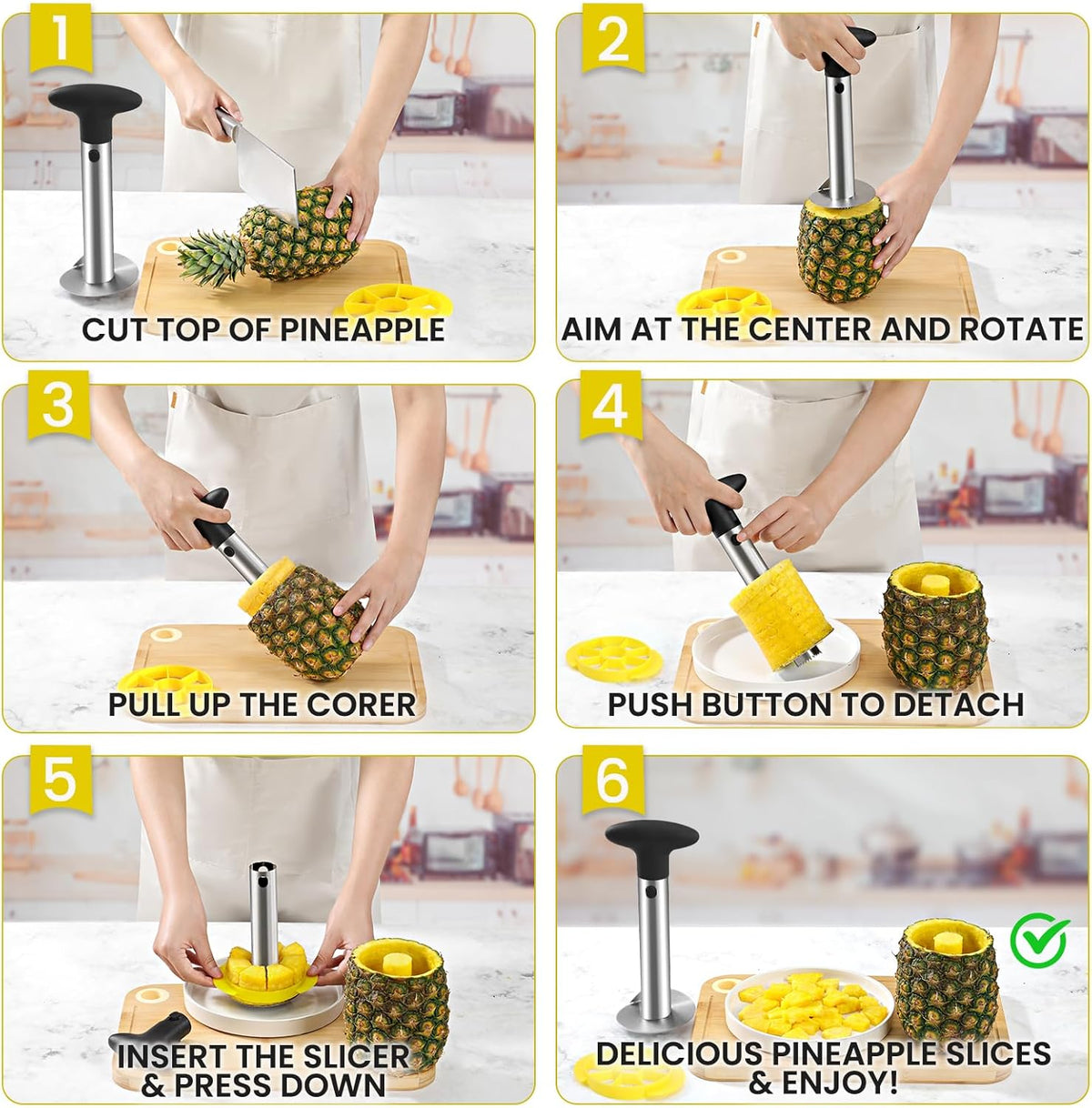 1
CUT TOP OF PINEAPPLE

2
AIM AT THE CENTER AND ROTATE

3
PULL UP THE CORER

4
PUSH BUTTON TO DETACH

5
INSERT THE SLICER & PRESS DOWN

6
DELICIOUS PINEAPPLE SLICES & ENJOY!