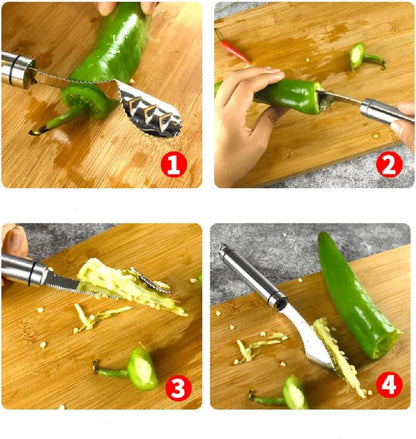 1

2

3

4