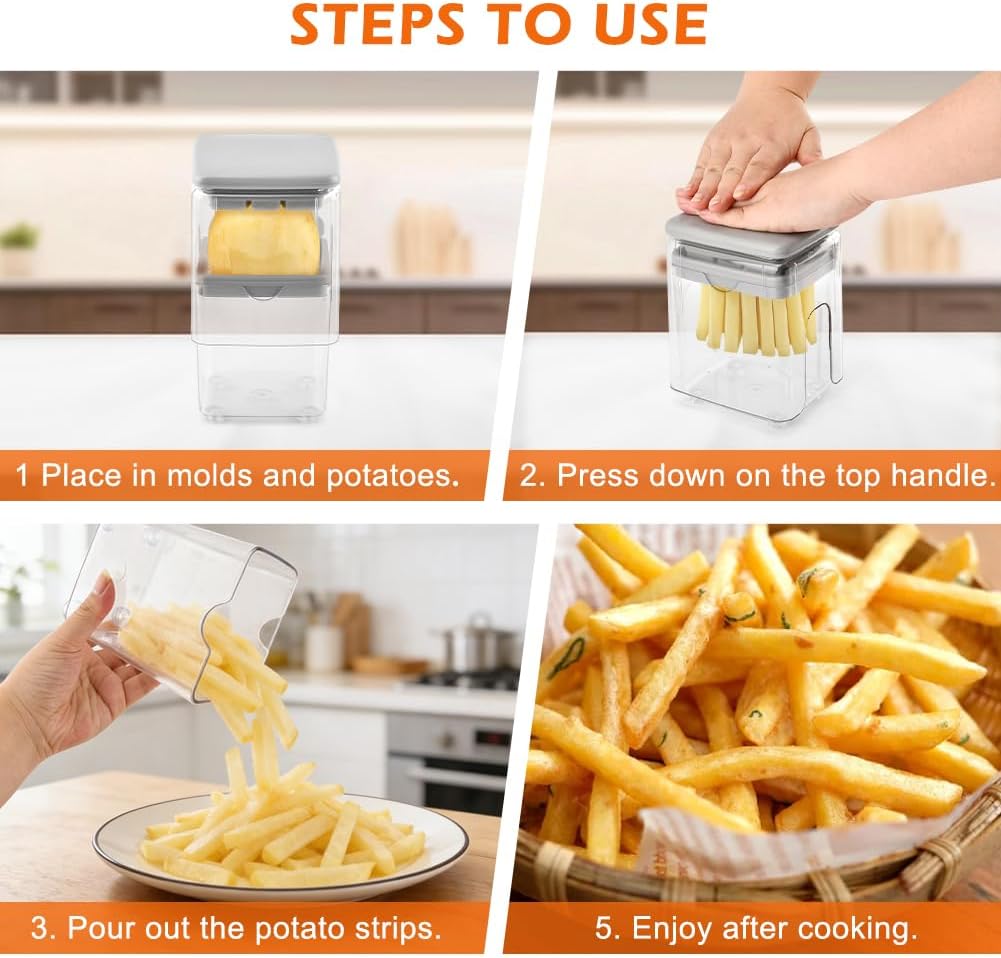 STEPS TO USE

1 Place in molds and potatoes.

2. Press down on the top handle.

3. Pour out the potato strips.

5. Enjoy after cooking.