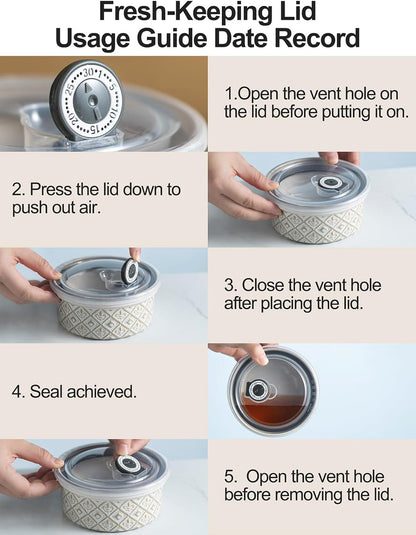 Fresh-Keeping Lid
Usage Guide Date Record

30 1 5 10 15 20 25

1.Open the vent hole on the lid before putting it on.

2. Press the lid down to push out air.

3. Close the vent hole after placing the lid.

4. Seal achieved.

5. Open the vent hole before removing the lid.