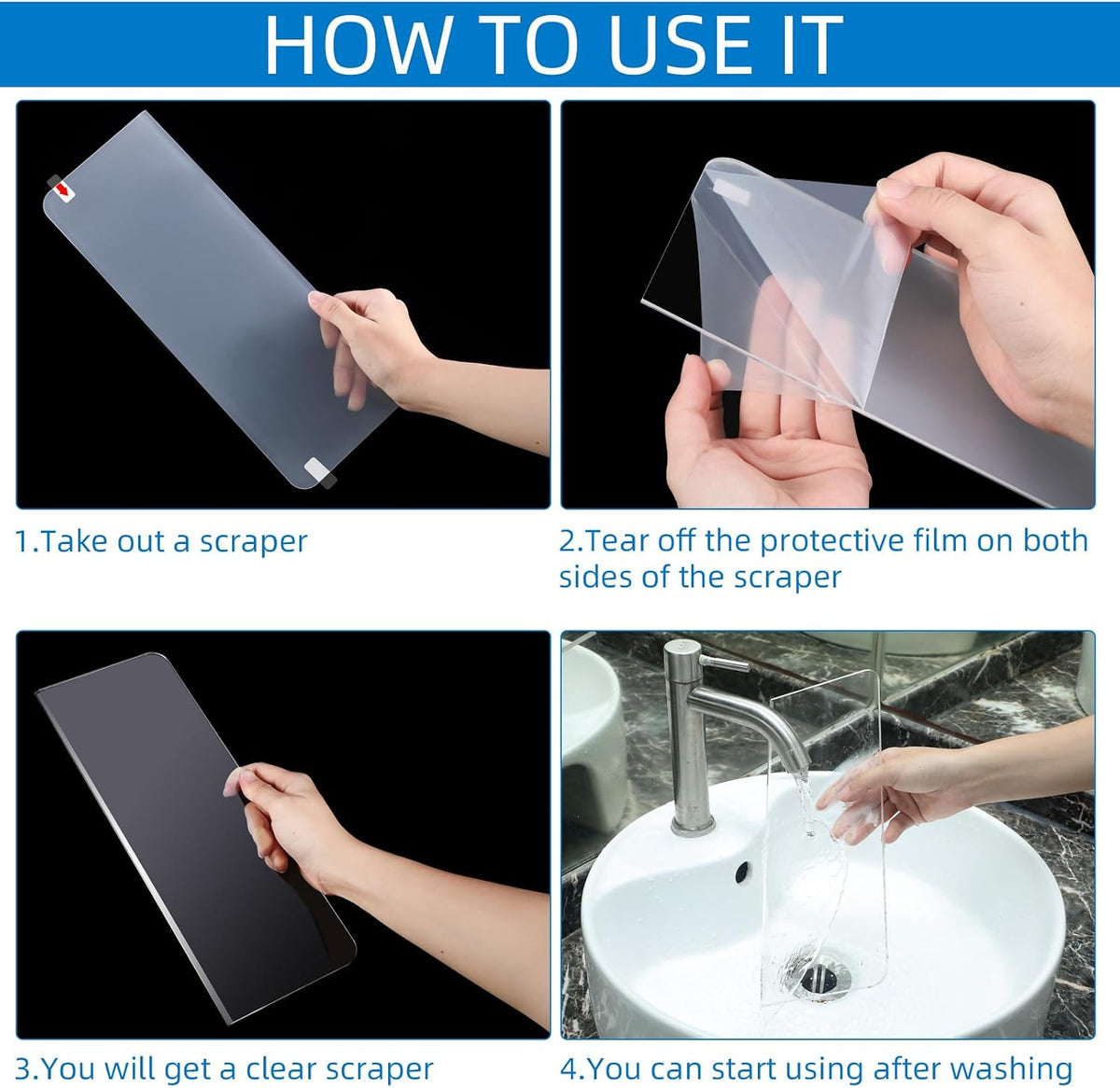 HOW TO USE IT

1.Take out a scraper

2.Tear off the protective film on both sides of the scraper

3.You will get a clear scraper

4.You can start using after washing