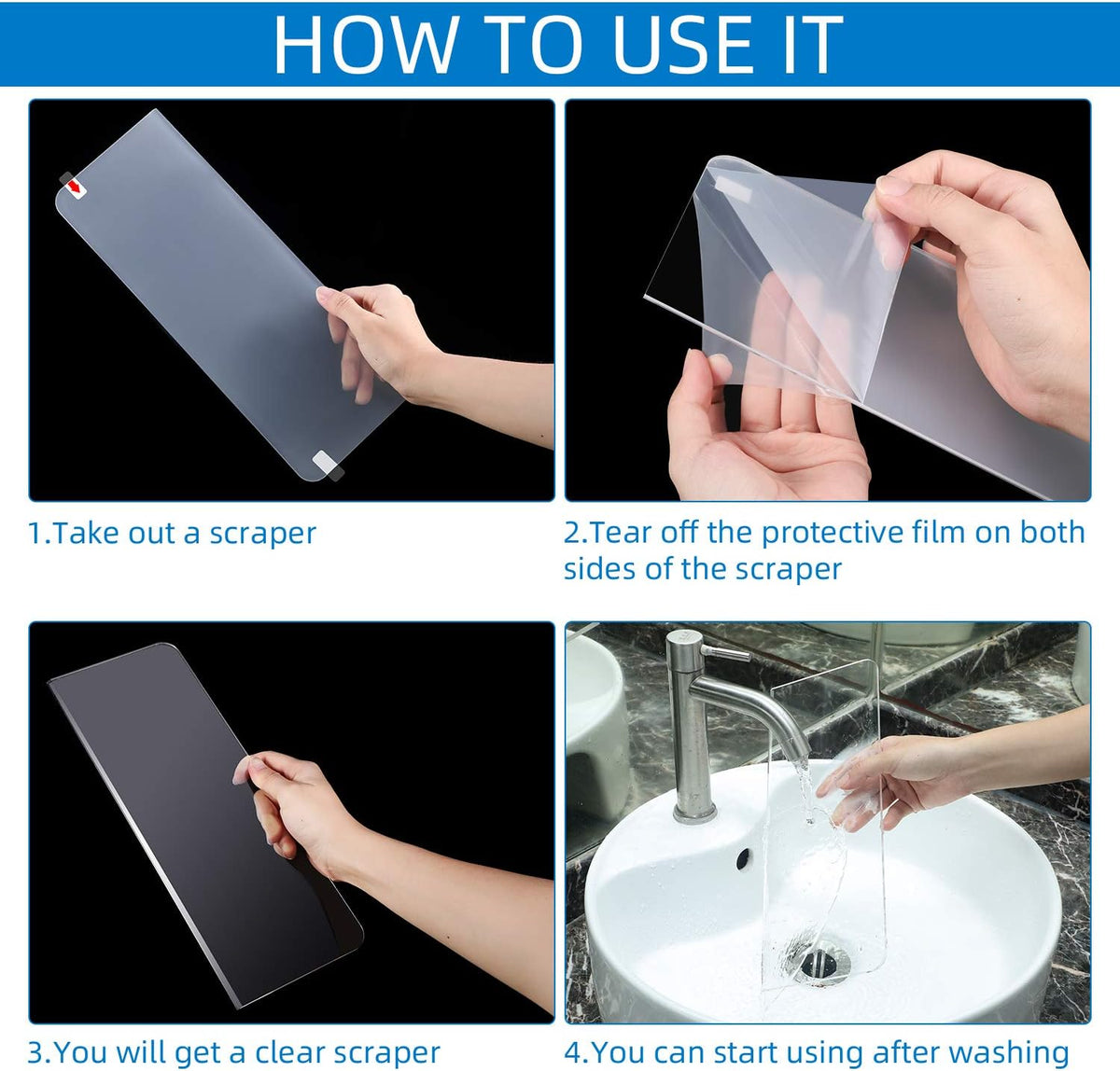 HOW TO USE IT

1.Take out a scraper

2.Tear off the protective film on both sides of the scraper

3.You will get a clear scraper

4.You can start using after washing