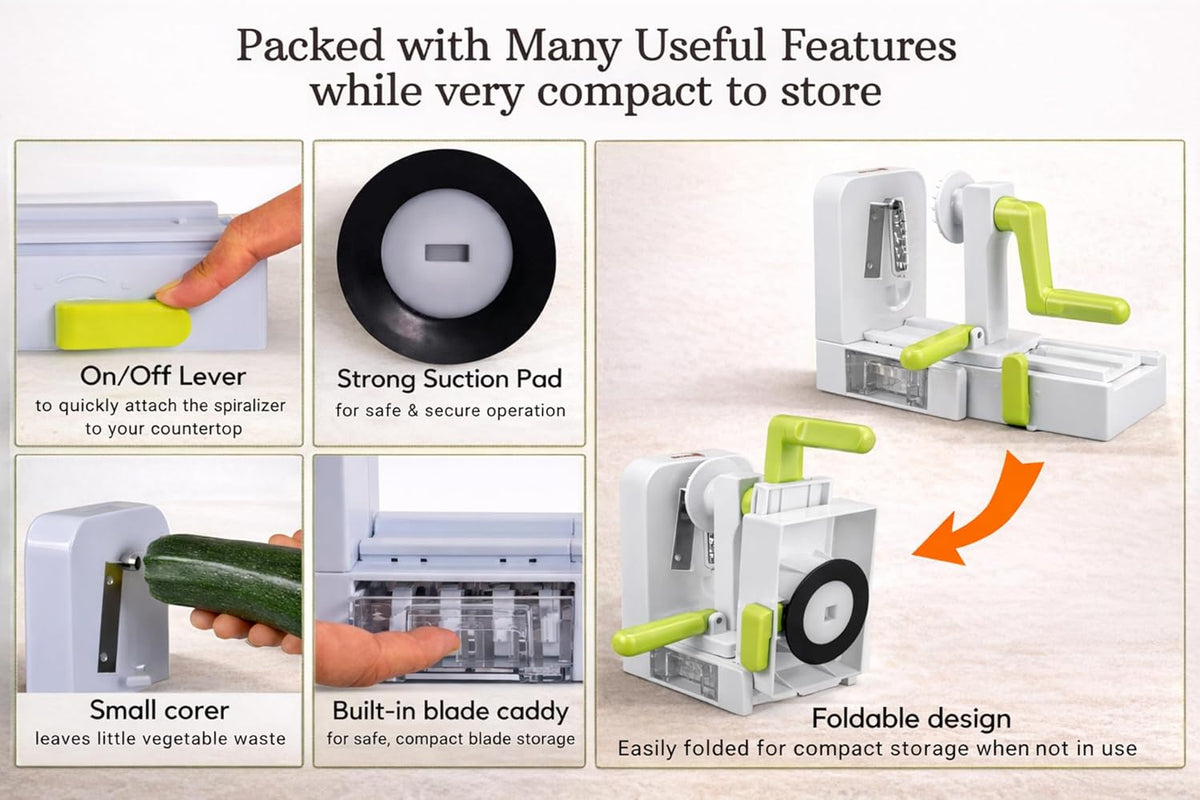 Packed with Many Useful Features
while very compact to store

On/Off Lever
to quickly attach the spiralizer to your countertop

Strong Suction Pad
for safe & secure operation

Small corer
leaves little vegetable waste

Built-in blade caddy
for safe, compact blade storage

Foldable design
Easily folded for compact storage when not in use