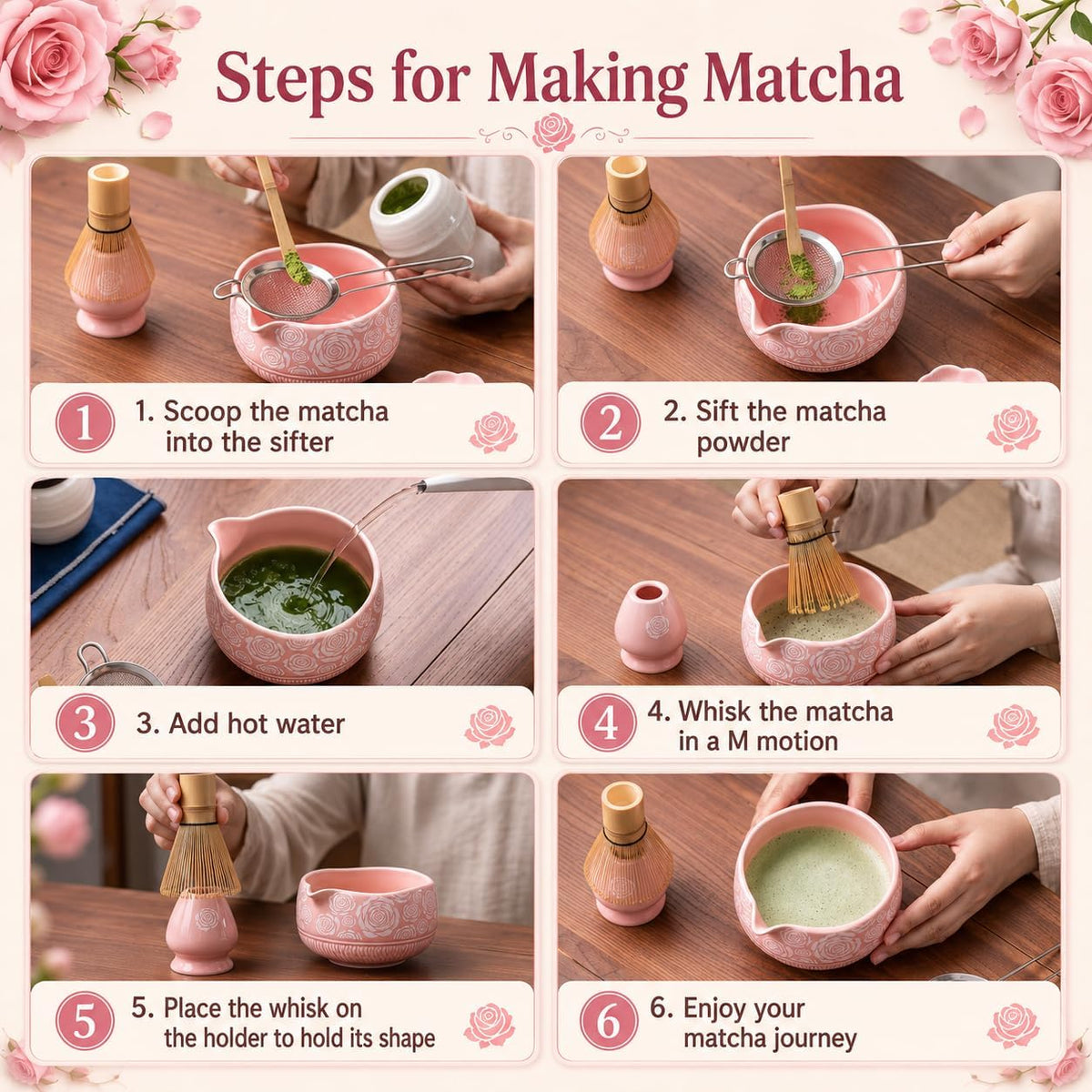 Steps for Making Matcha

1

1. Scoop the matcha into the sifter

2

2. Sift the matcha powder

3

3. Add hot water

4

4. Whisk the matcha in a M motion

5

5. Place the whisk on the holder to hold its shape

6

6. Enjoy your matcha journey