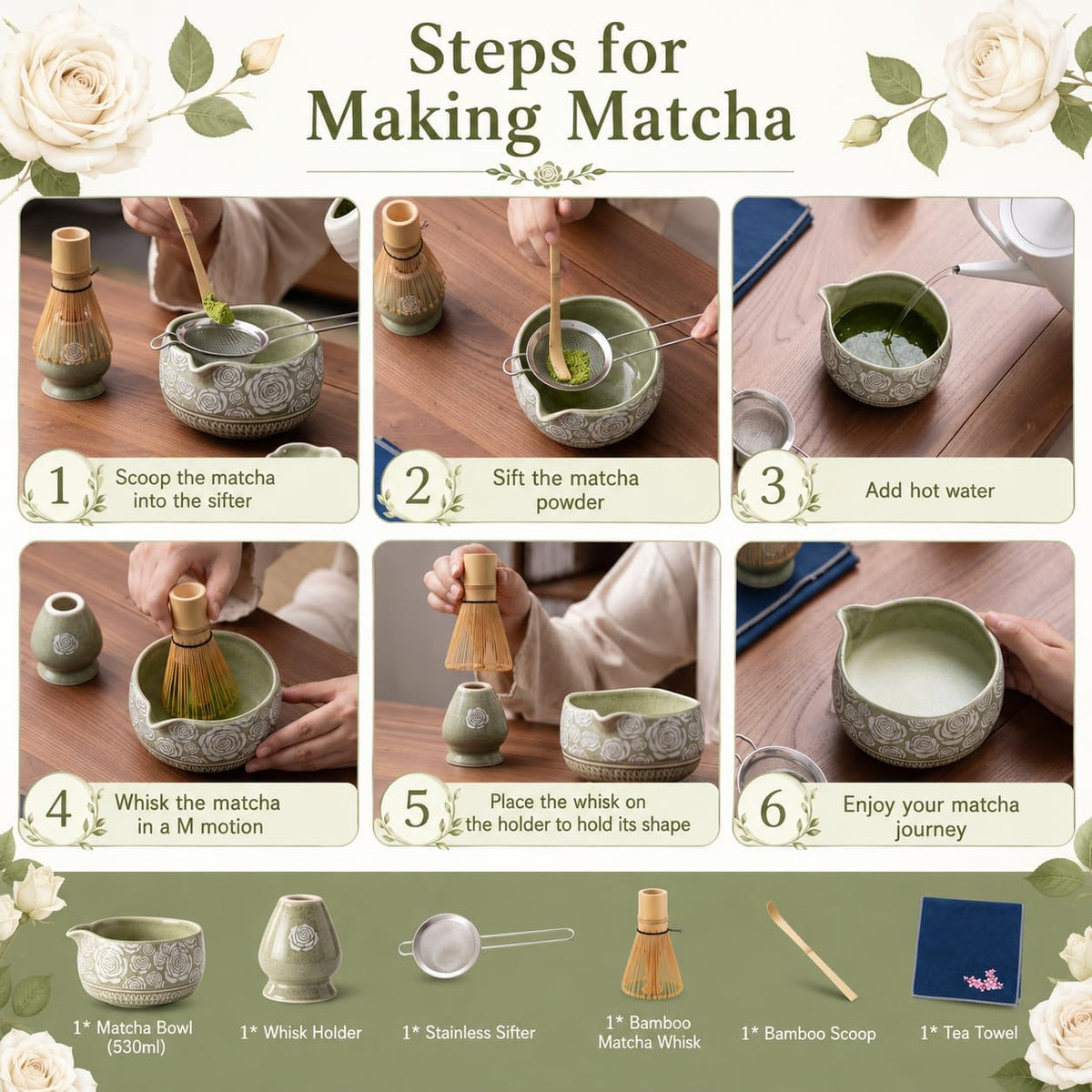 Steps for Making Matcha

1 Scoop the matcha into the sifter

2 Sift the matcha powder

3 Add hot water

4 Whisk the matcha in a M motion

5 Place the whisk on the holder to hold its shape

6 Enjoy your matcha journey

1* Matcha Bowl (530ml)

1* Whisk Holder

1* Stainless Sifter

1* Bamboo Matcha Whisk

1* Bamboo Scoop

1* Tea Towel