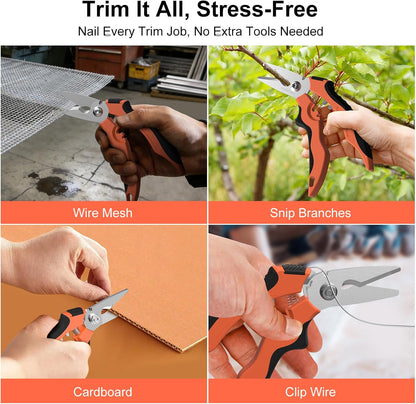 Trim It All, Stress-Free

Nail Every Trim Job, No Extra Tools Needed

Wire Mesh

Snip Branches

Cardboard

Clip Wire