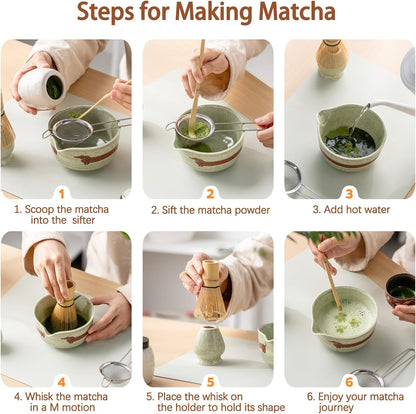 Steps for Making Matcha

1

1. Scoop the matcha into the sifter

2

2. Sift the matcha powder

3

3. Add hot water

4

4. Whisk the matcha in a M motion

5

5. Place the whisk on the holder to hold its shape

6

6. Enjoy your matcha journey