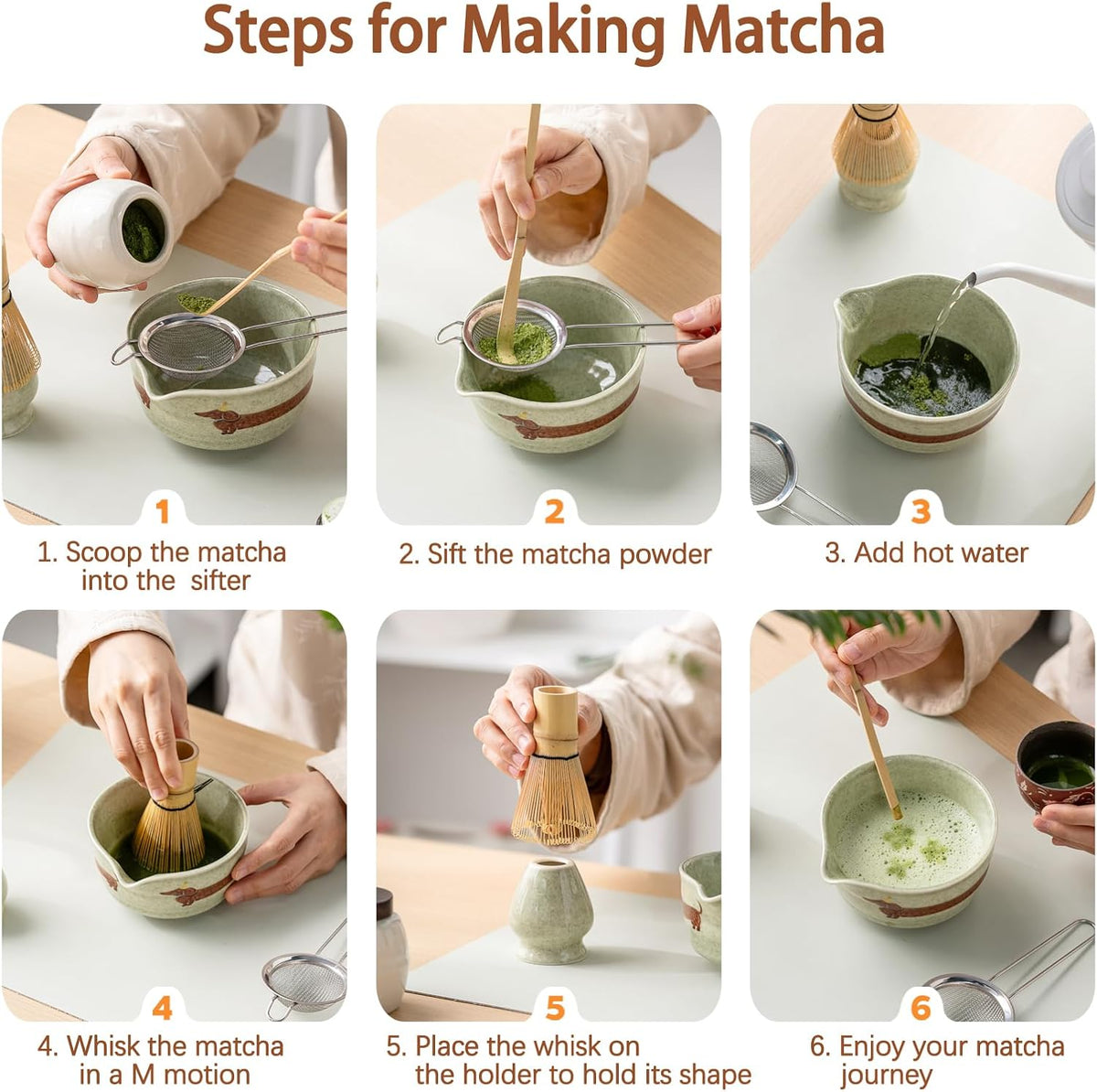 Steps for Making Matcha

1

1. Scoop the matcha into the sifter

2

2. Sift the matcha powder

3

3. Add hot water

4

4. Whisk the matcha in a M motion

5

5. Place the whisk on the holder to hold its shape

6

6. Enjoy your matcha journey