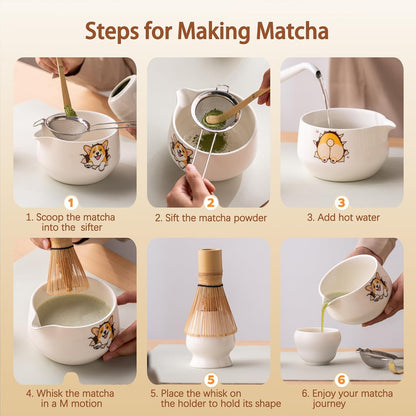 Steps for Making Matcha

1

1. Scoop the matcha into the sifter

2

2. Sift the matcha powder

3

3. Add hot water

4. Whisk the matcha in a M motion

5

5. Place the whisk on the holder to hold its shape

6

6. Enjoy your matcha journey