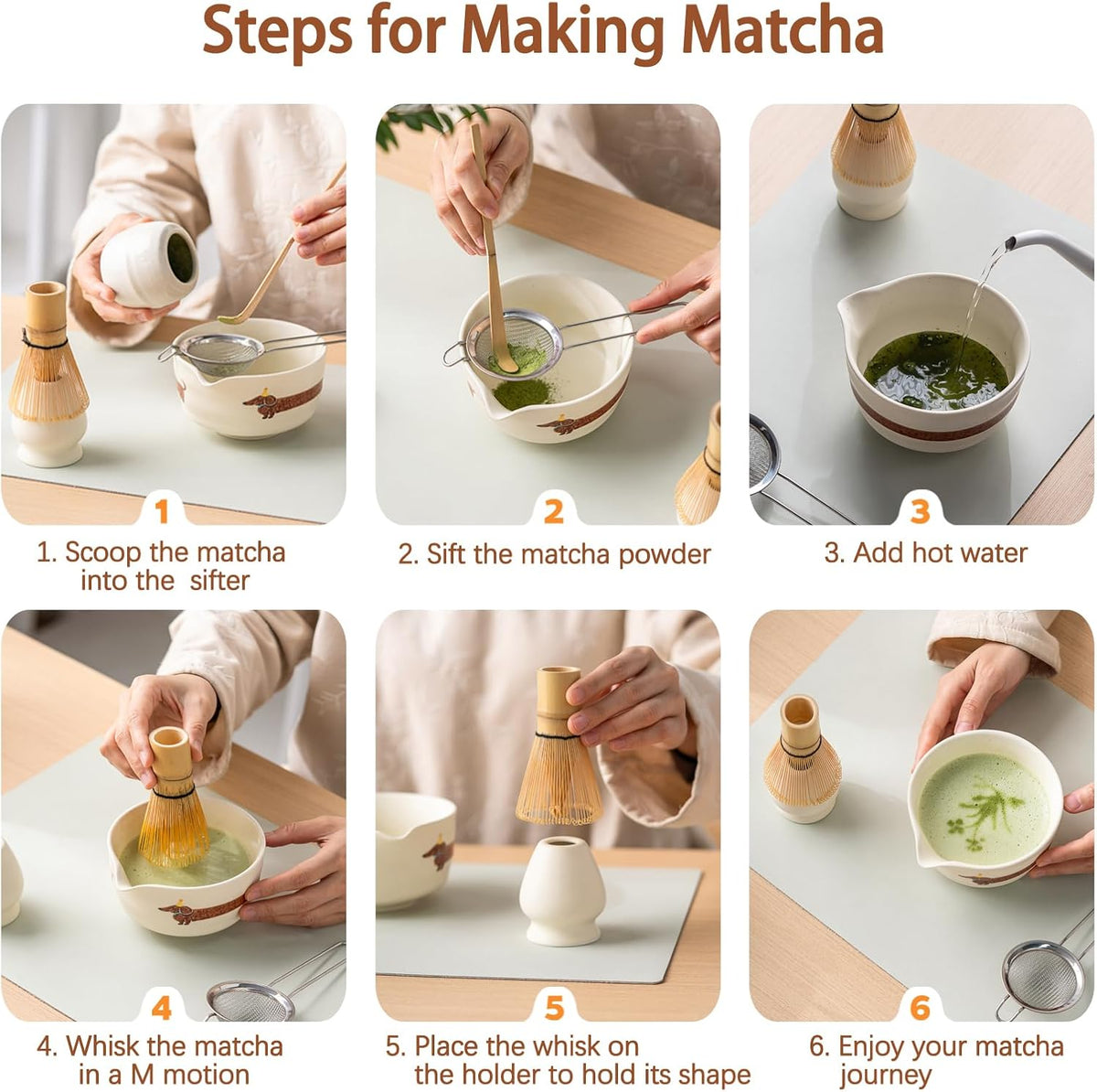 Steps for Making Matcha

1

1. Scoop the matcha into the sifter

2

2. Sift the matcha powder

3

3. Add hot water

4

4. Whisk the matcha in a M motion

5

5. Place the whisk on the holder to hold its shape

6

6. Enjoy your matcha journey