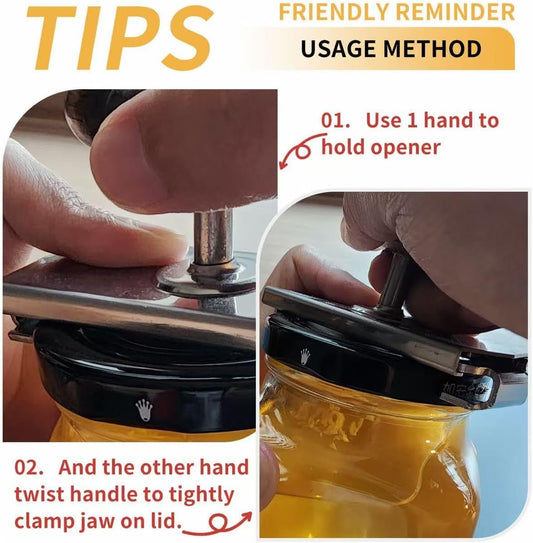 TIPS

FRIENDLY REMINDER

USAGE METHOD

01. Use 1 hand to hold opener

02. And the other hand twist handle to tightly clamp jaw on lid.