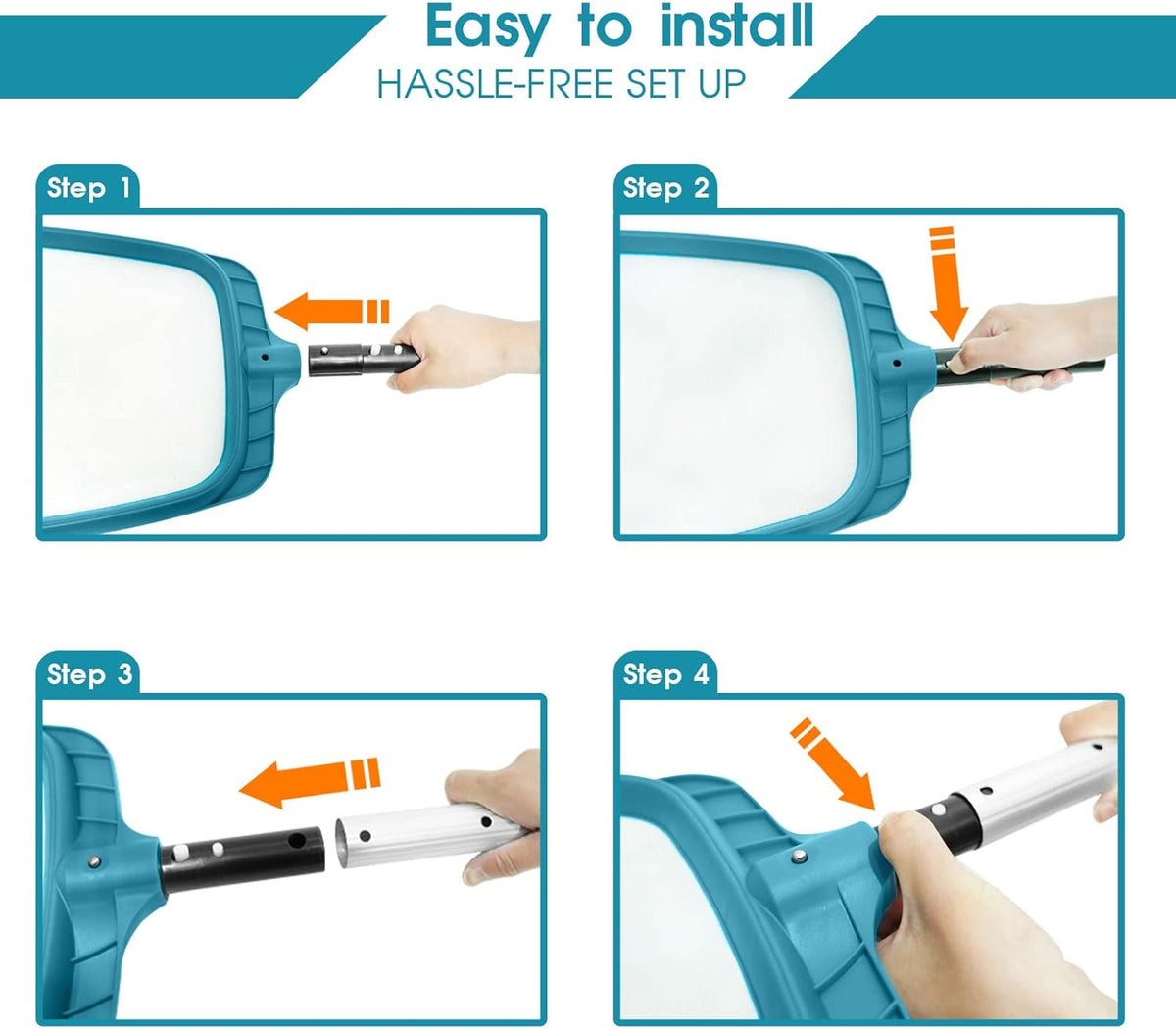 Easy to install
HASSLE-FREE SET UP

Step 1

Step 2

Step 3

Step 4