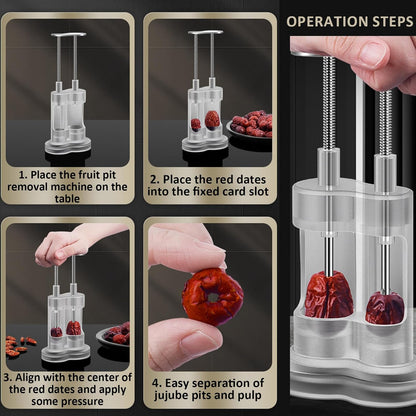 OPERATION STEPS

1. Place the fruit pit removal machine on the table

2. Place the red dates into the fixed card slot

3. Align with the center of the red dates and apply some pressure

4. Easy separation of jujube pits and pulp