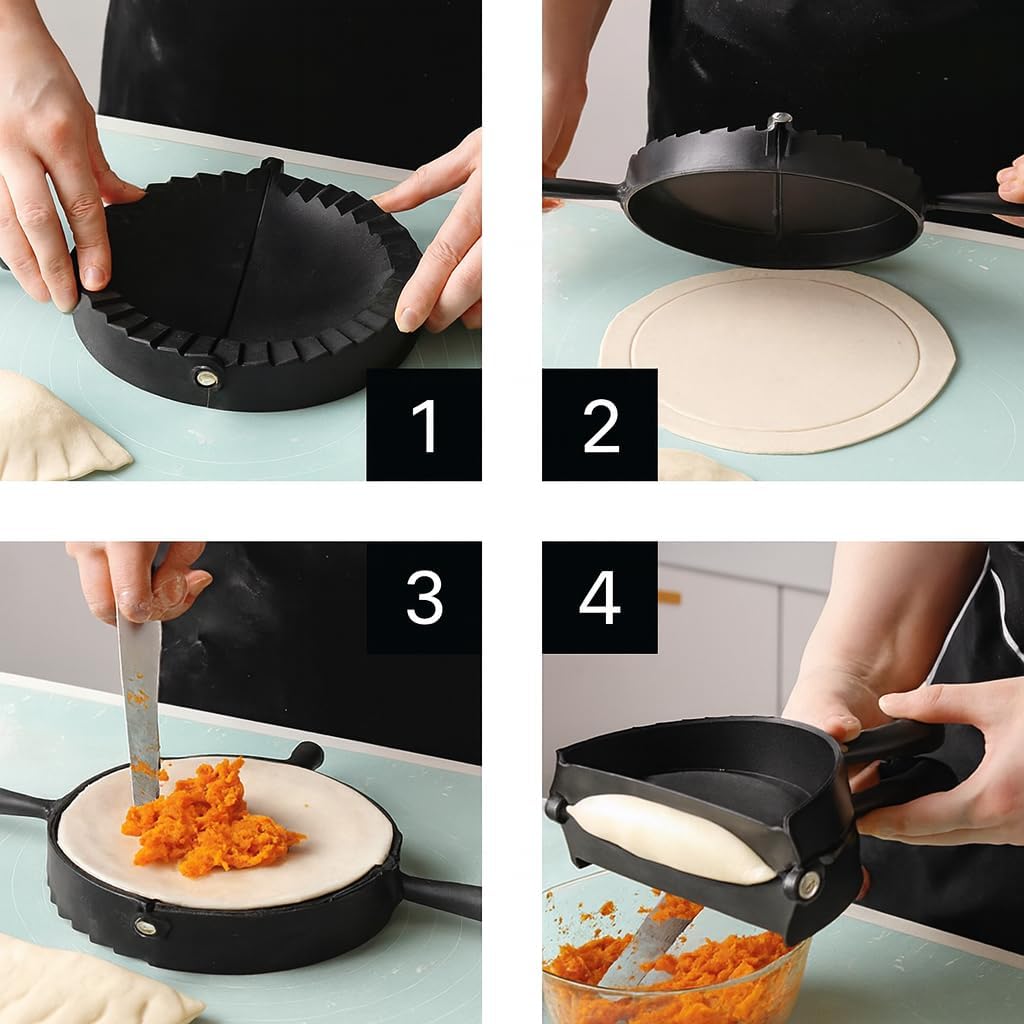 1

2

3

4