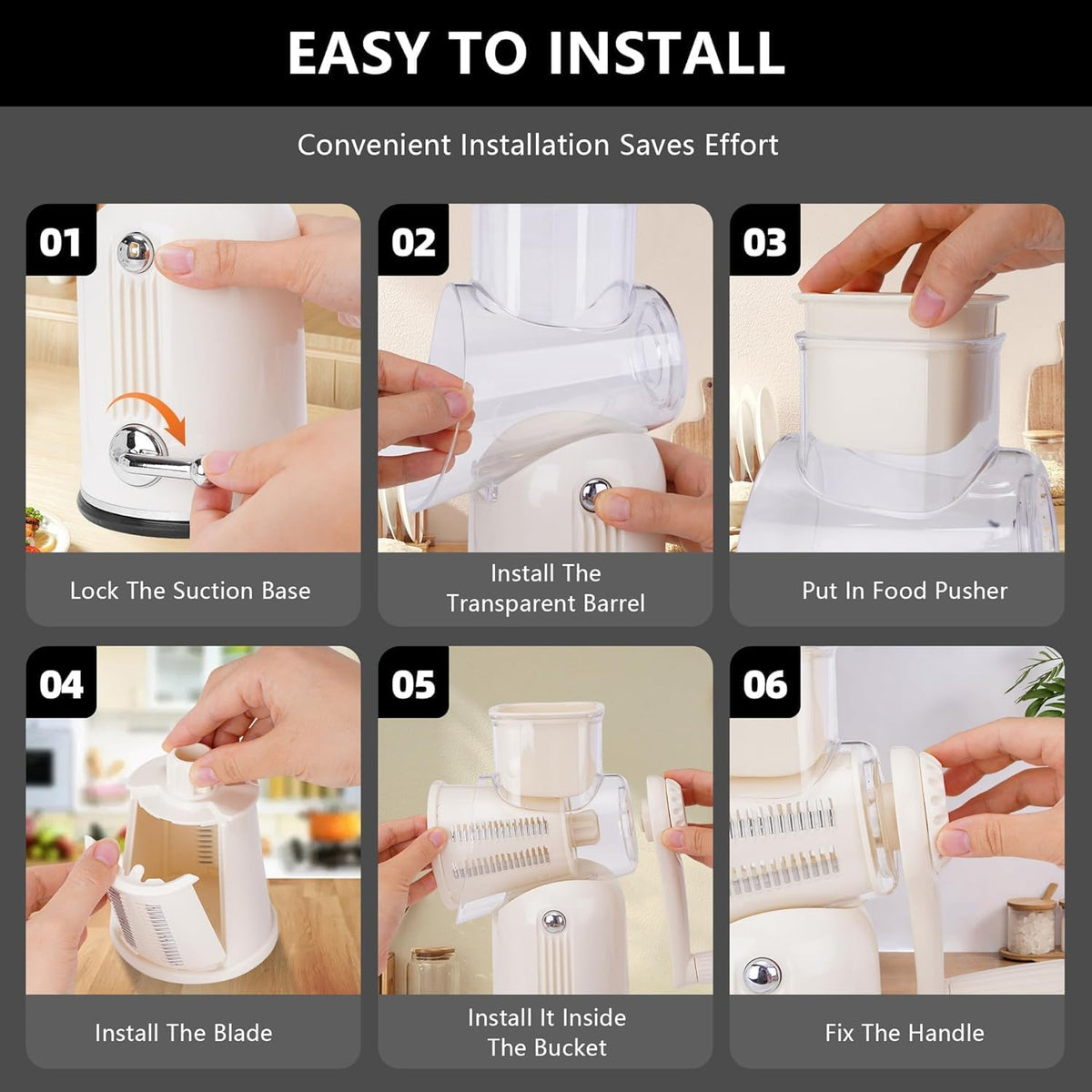 EASY TO INSTALL

Convenient Installation Saves Effort

01

Lock The Suction Base

02

Install The Transparent Barrel

03

Put In Food Pusher

04

Install The Blade

05

Install It Inside The Bucket

06

Fix The Handle