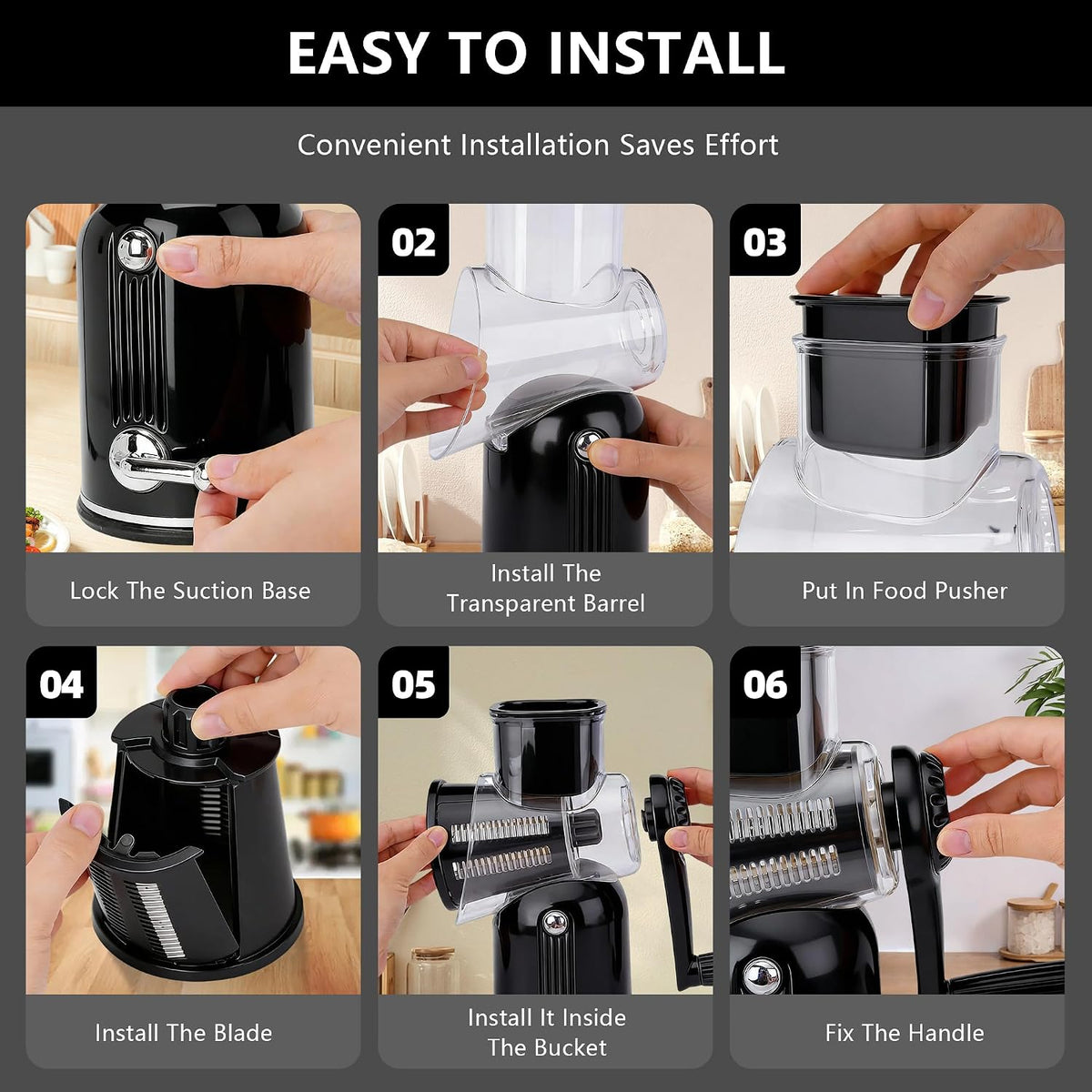 EASY TO INSTALL

Convenient Installation Saves Effort

Lock The Suction Base

02

Install The Transparent Barrel

03

Put In Food Pusher

04

Install The Blade

05

Install It Inside The Bucket

06

Fix The Handle