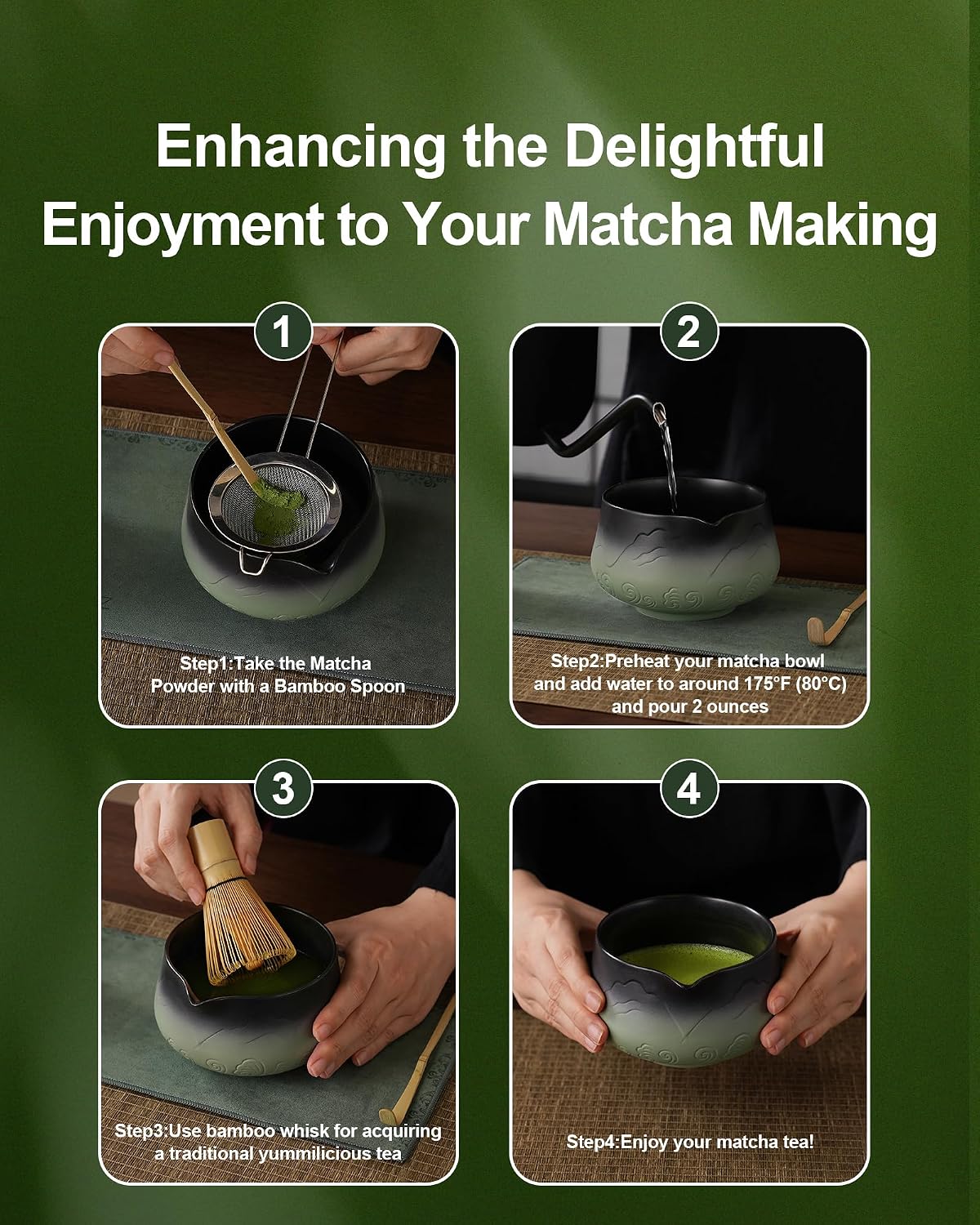 Enhancing the Delightful Enjoyment to Your Matcha Making

1

Step1:Take the Matcha Powder with a Bamboo Spoon

2

Step2:Preheat your matcha bowl and add water to around 175°F (80°C) and pour 2 ounces

3

Step3:Use bamboo whisk for acquiring a traditional yummilicious tea

4

Step4:Enjoy your matcha tea!