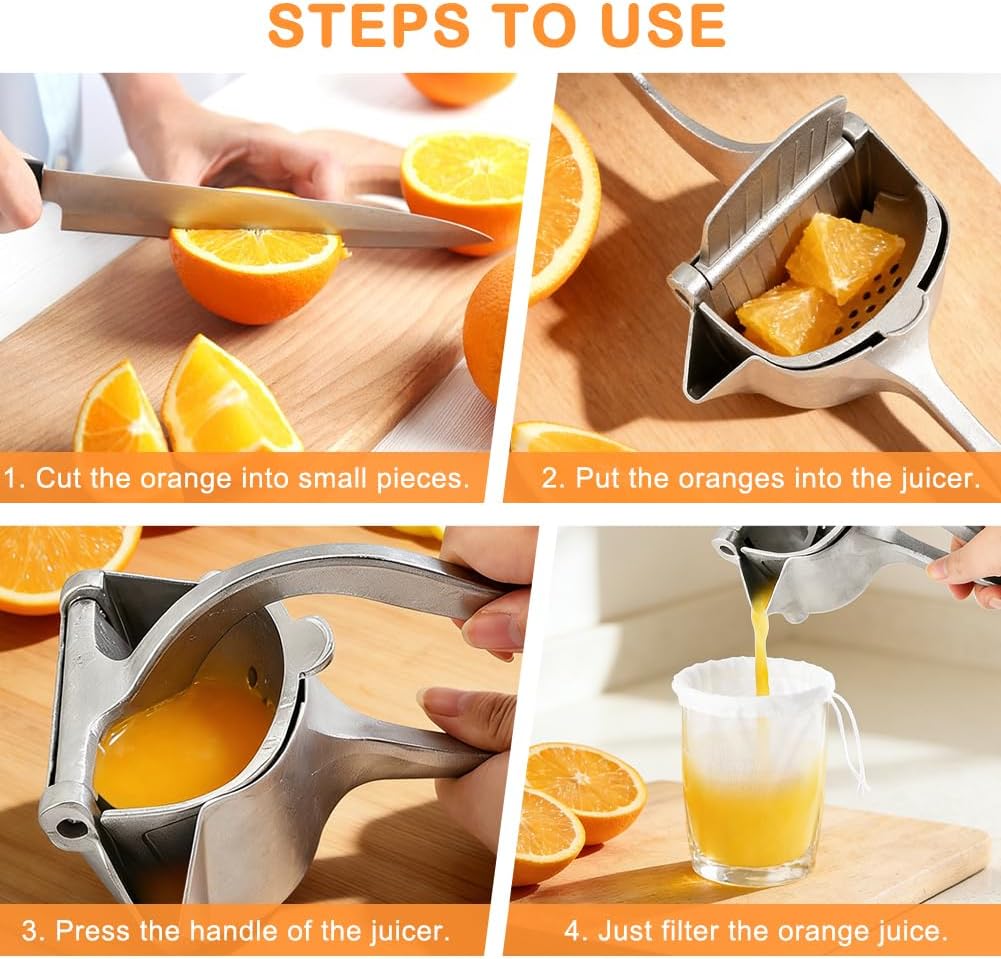 STEPS TO USE

1. Cut the orange into small pieces.

2. Put the oranges into the juicer.

3. Press the handle of the juicer.

4. Just filter the orange juice.