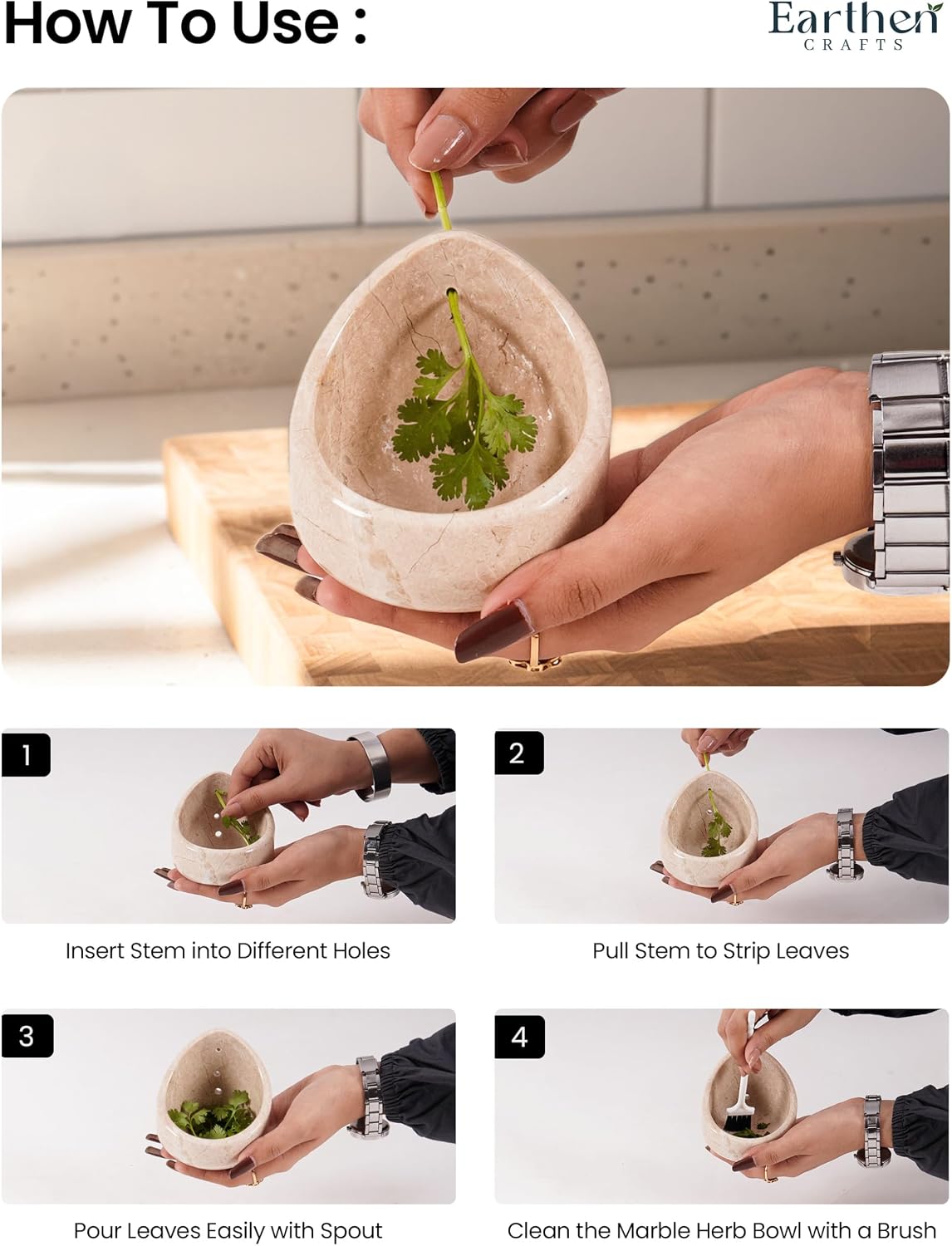 How To Use :

Earthen
CRAFTS

1

Insert Stem into Different Holes

2

Pull Stem to Strip Leaves

3

Pour Leaves Easily with Spout

4

Clean the Marble Herb Bowl with a Brush