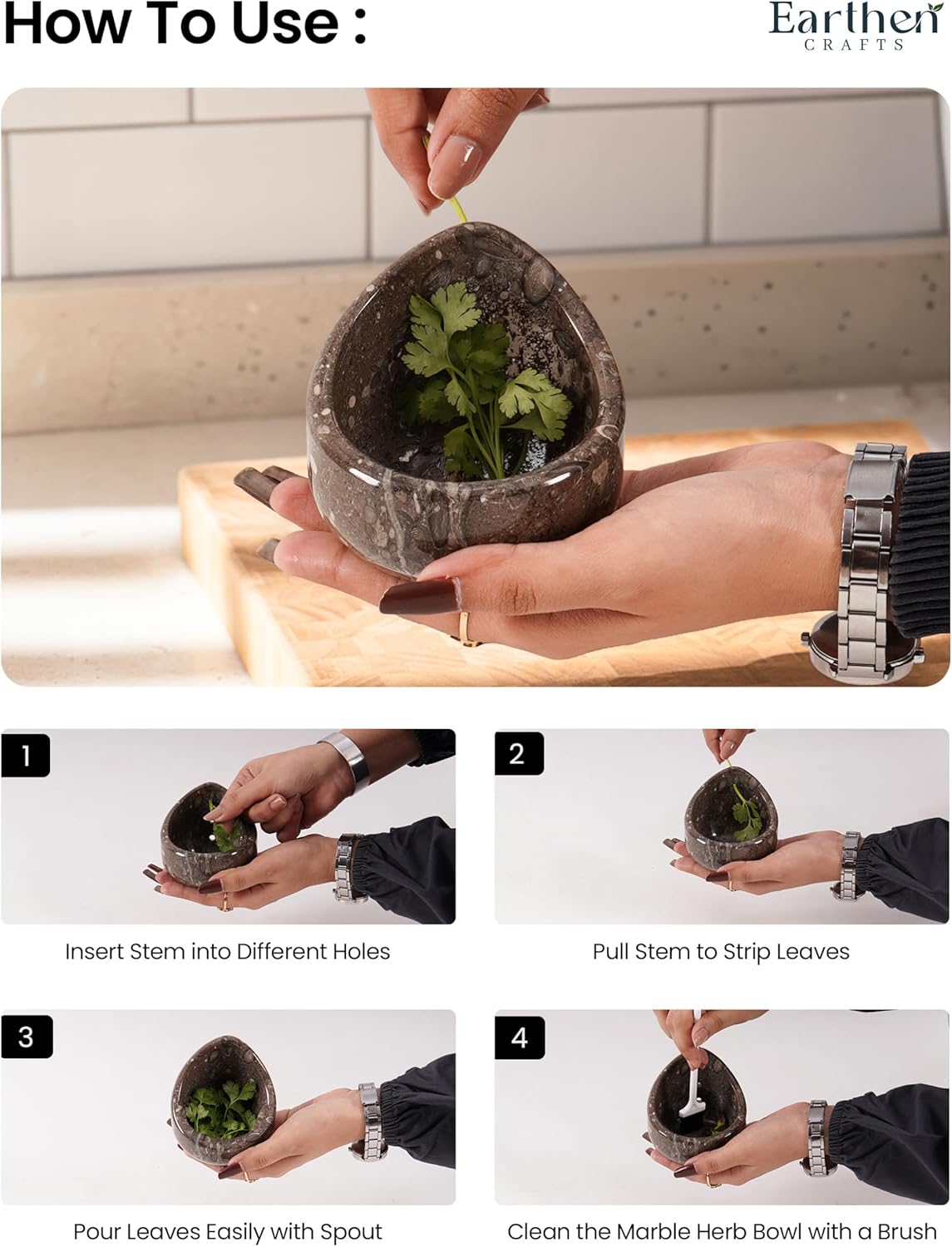 How To Use :

Earthen
CRAFTS

1

Insert Stem into Different Holes

2

Pull Stem to Strip Leaves

3

Pour Leaves Easily with Spout

4

Clean the Marble Herb Bowl with a Brush