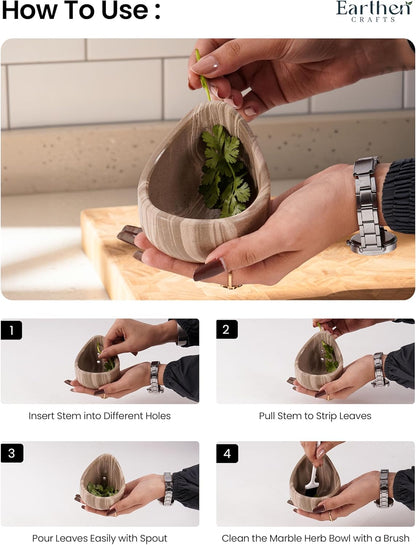 How To Use :

Earthen CRAFTS

1

Insert Stem into Different Holes

2

Pull Stem to Strip Leaves

3

Pour Leaves Easily with Spout

4

Clean the Marble Herb Bowl with a Brush