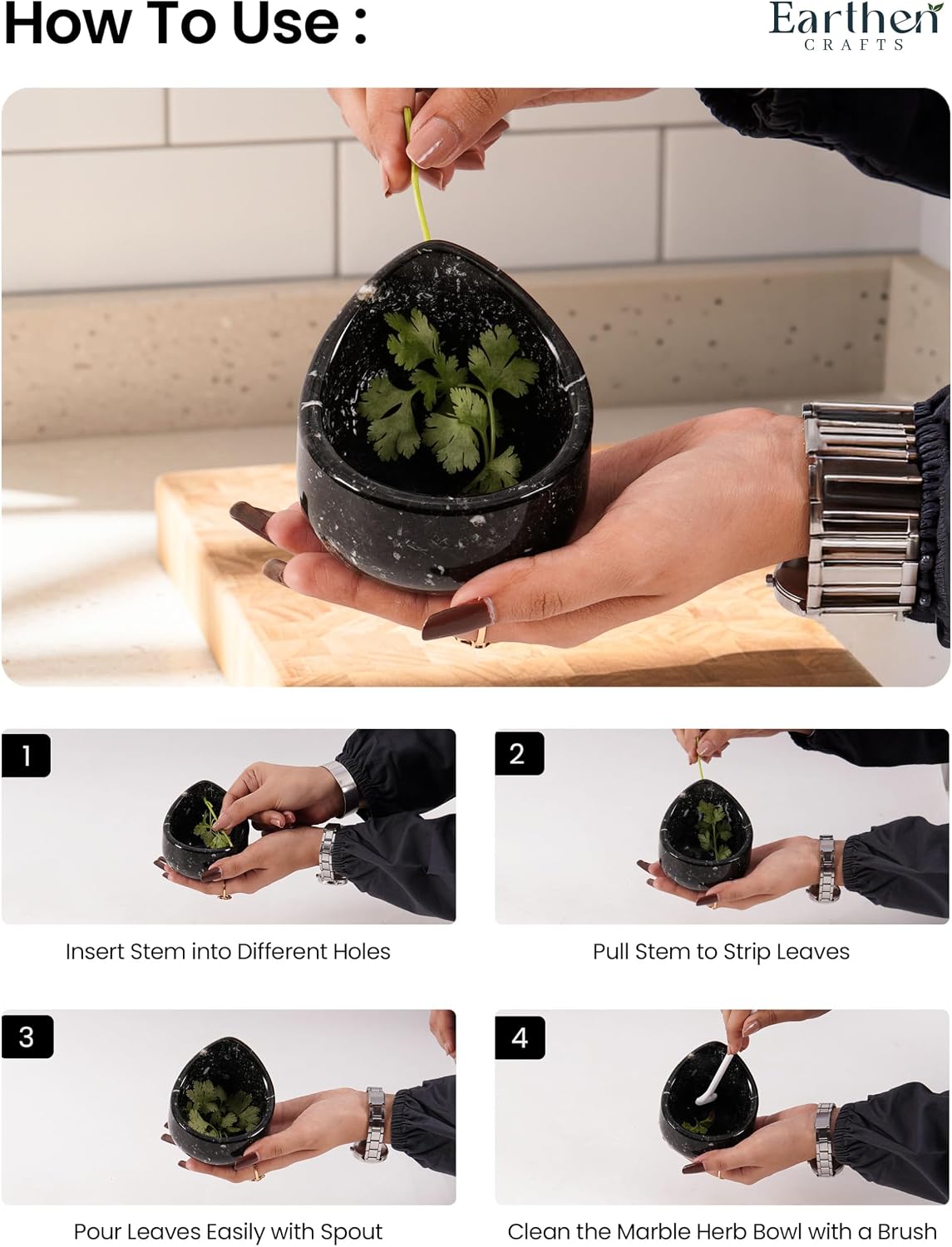 How To Use :

Earthen
CRAFTS

1

Insert Stem into Different Holes

2

Pull Stem to Strip Leaves

3

Pour Leaves Easily with Spout

4

Clean the Marble Herb Bowl with a Brush