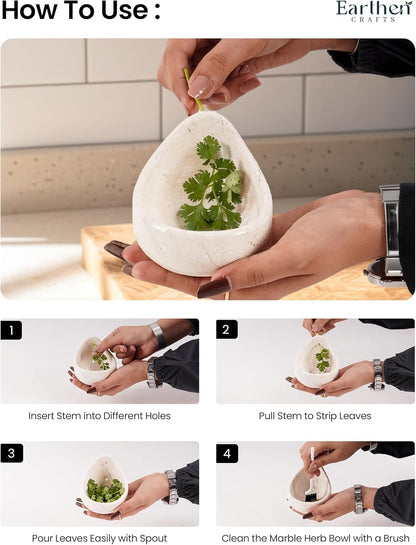 How To Use :

Earthen CRAFTS

1

Insert Stem into Different Holes

2

Pull Stem to Strip Leaves

3

Pour Leaves Easily with Spout

4

Clean the Marble Herb Bowl with a Brush