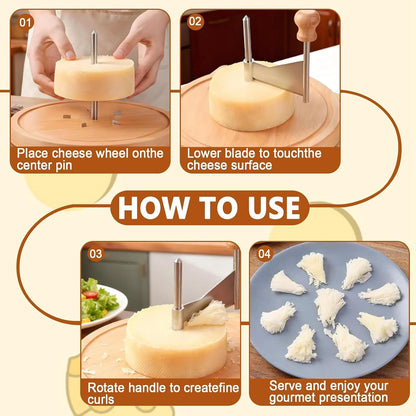 01

Place cheese wheel onthe center pin

02

Lower blade to touchthe cheese surface

HOW TO USE

03

Rotate handle to createfine curls

04

Serve and enjoy your gourmet presentation