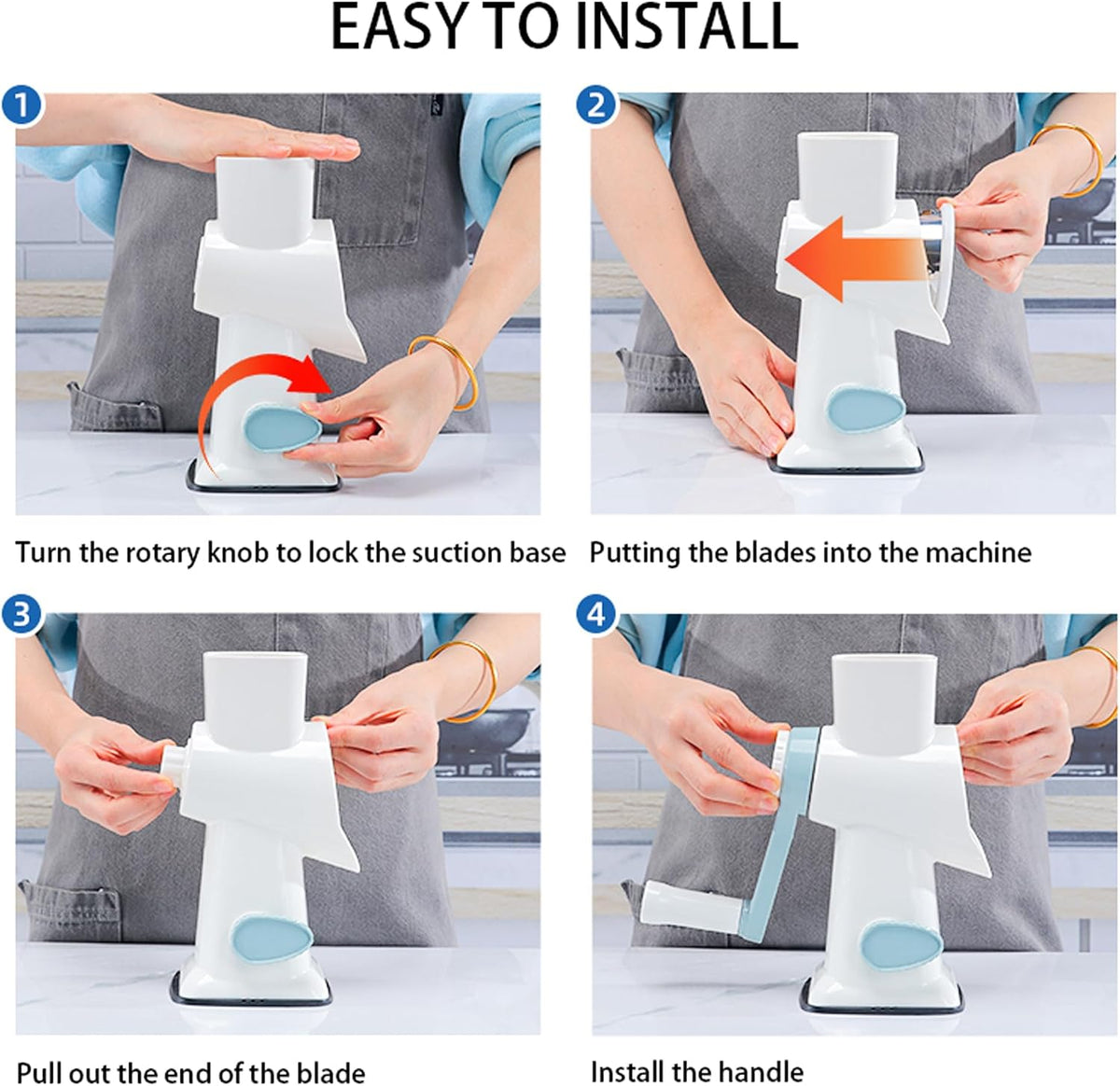 EASY TO INSTALL

1

Turn the rotary knob to lock the suction base

2

Putting the blades into the machine

3

Pull out the end of the blade

4

Install the handle