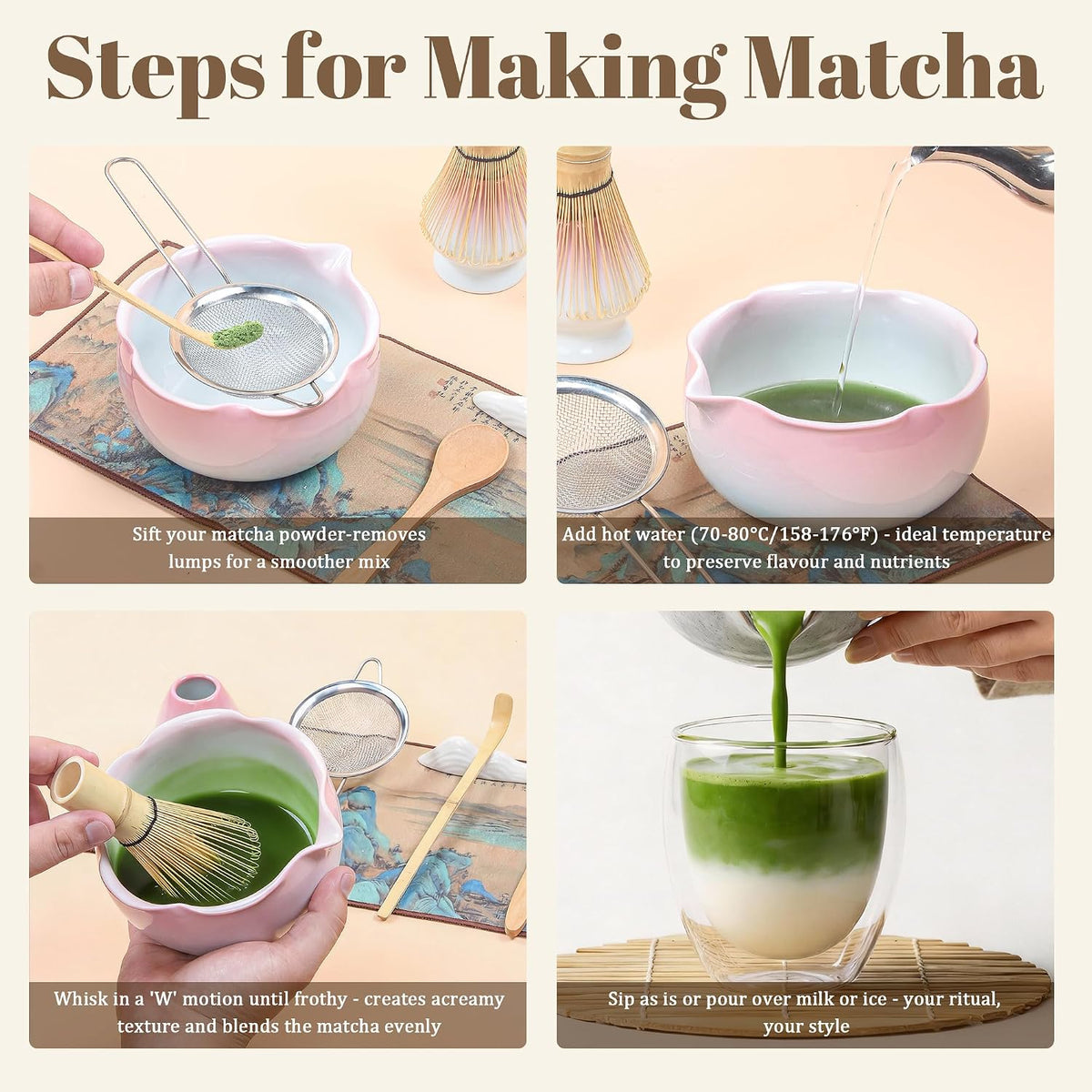 Steps for Making Matcha

Sift your matcha powder-removes lumps for a smoother mix

Add hot water (70-80°C/158-176°F) - ideal temperature to preserve flavour and nutrients

Whisk in a 'W' motion until frothy - creates acreamy texture and blends the matcha evenly

Sip as is or pour over milk or ice - your ritual, your style