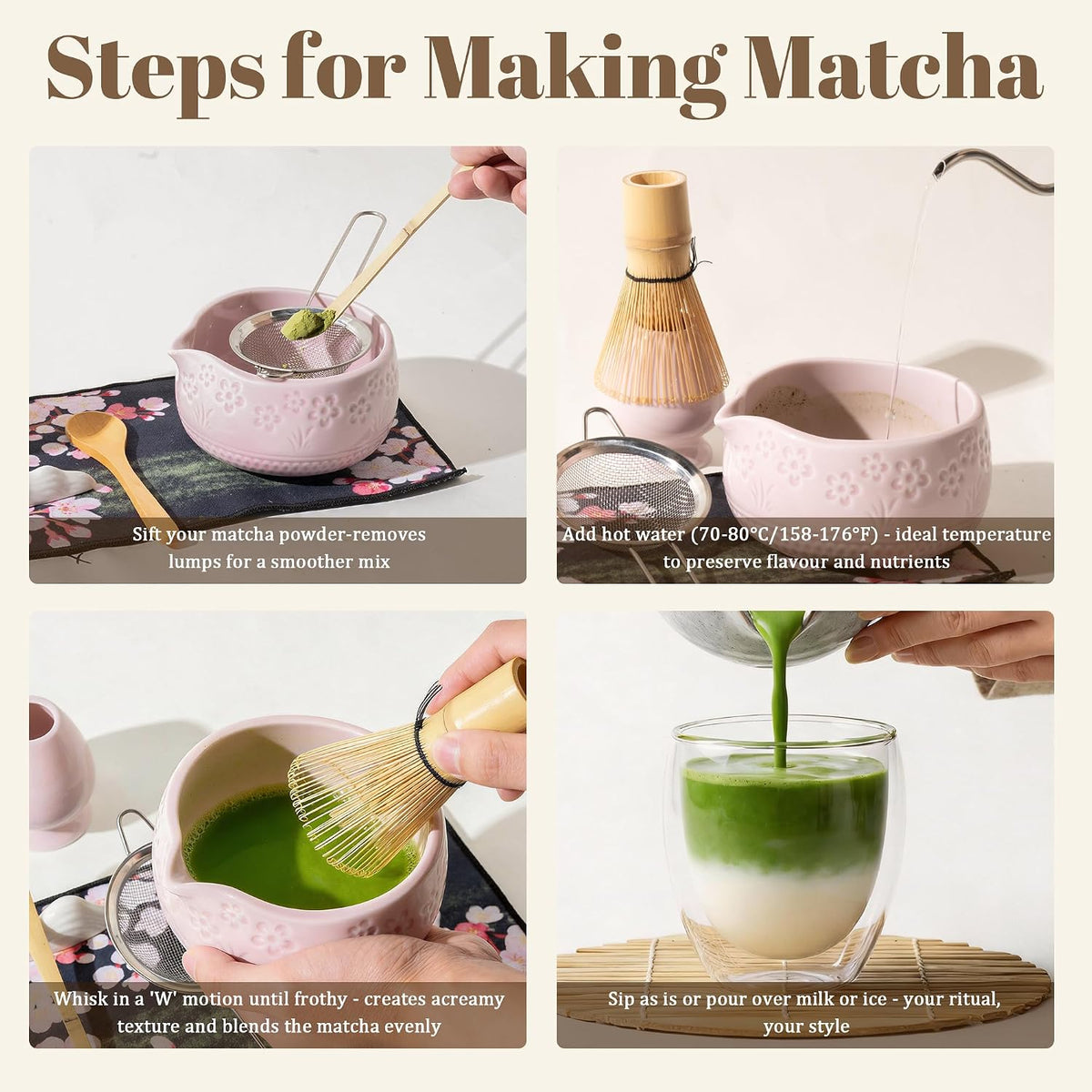 Steps for Making Matcha

Sift your matcha powder-removes lumps for a smoother mix

Add hot water (70-80°C/158-176°F) - ideal temperature to preserve flavour and nutrients

Whisk in a 'W' motion until frothy - creates acreamy texture and blends the matcha evenly

Sip as is or pour over milk or ice - your ritual, your style