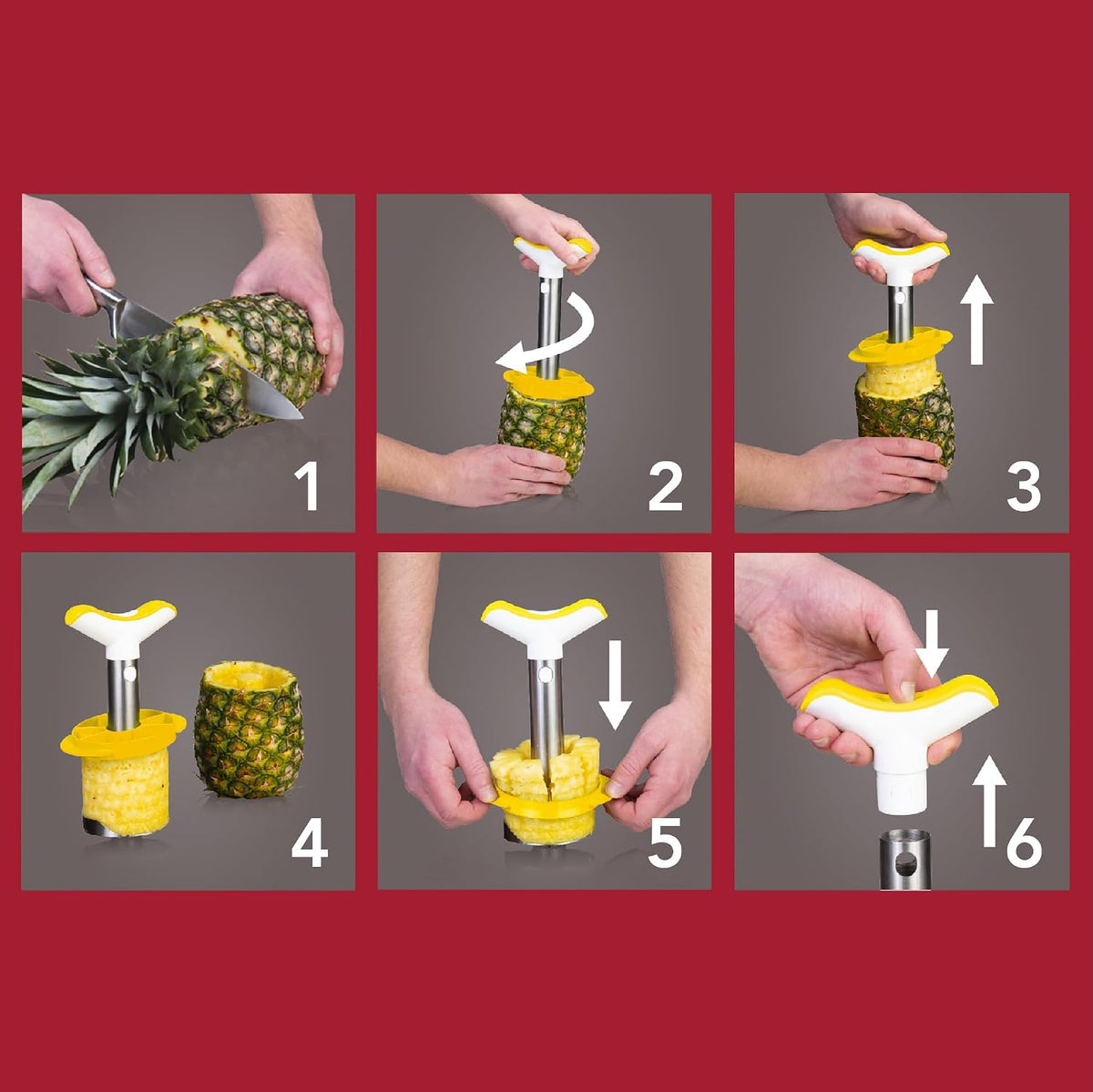 1

2

3

4

5

6