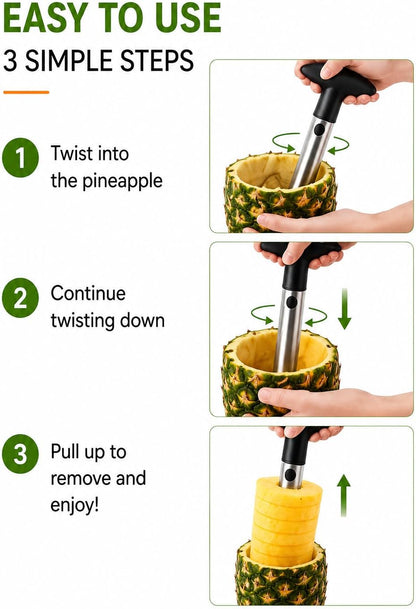 EASY TO USE

3 SIMPLE STEPS

1 Twist into the pineapple

2 Continue twisting down

3 Pull up to remove and enjoy!