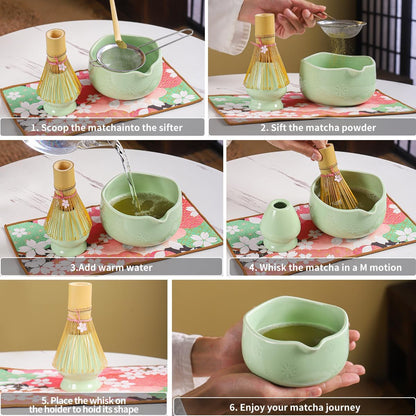 1. Scoop the matchainto the sifter

2. Sift the matcha powder

3.Add warm water

4. Whisk the matcha in a M motion

5. Place the whisk on the hoider to hoid its shape

6. Enjoy your matcha journey