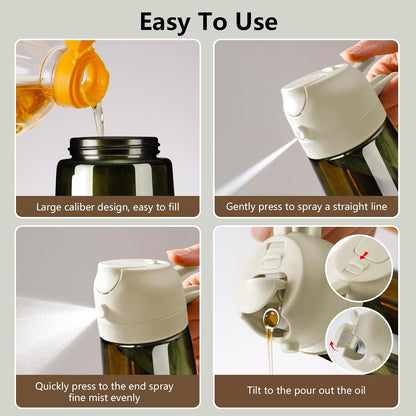 Easy To Use

Large caliber design, easy to fill

Gently press to spray a straight line

Quickly press to the end spray fine mist evenly

Tilt to the pour out the oil