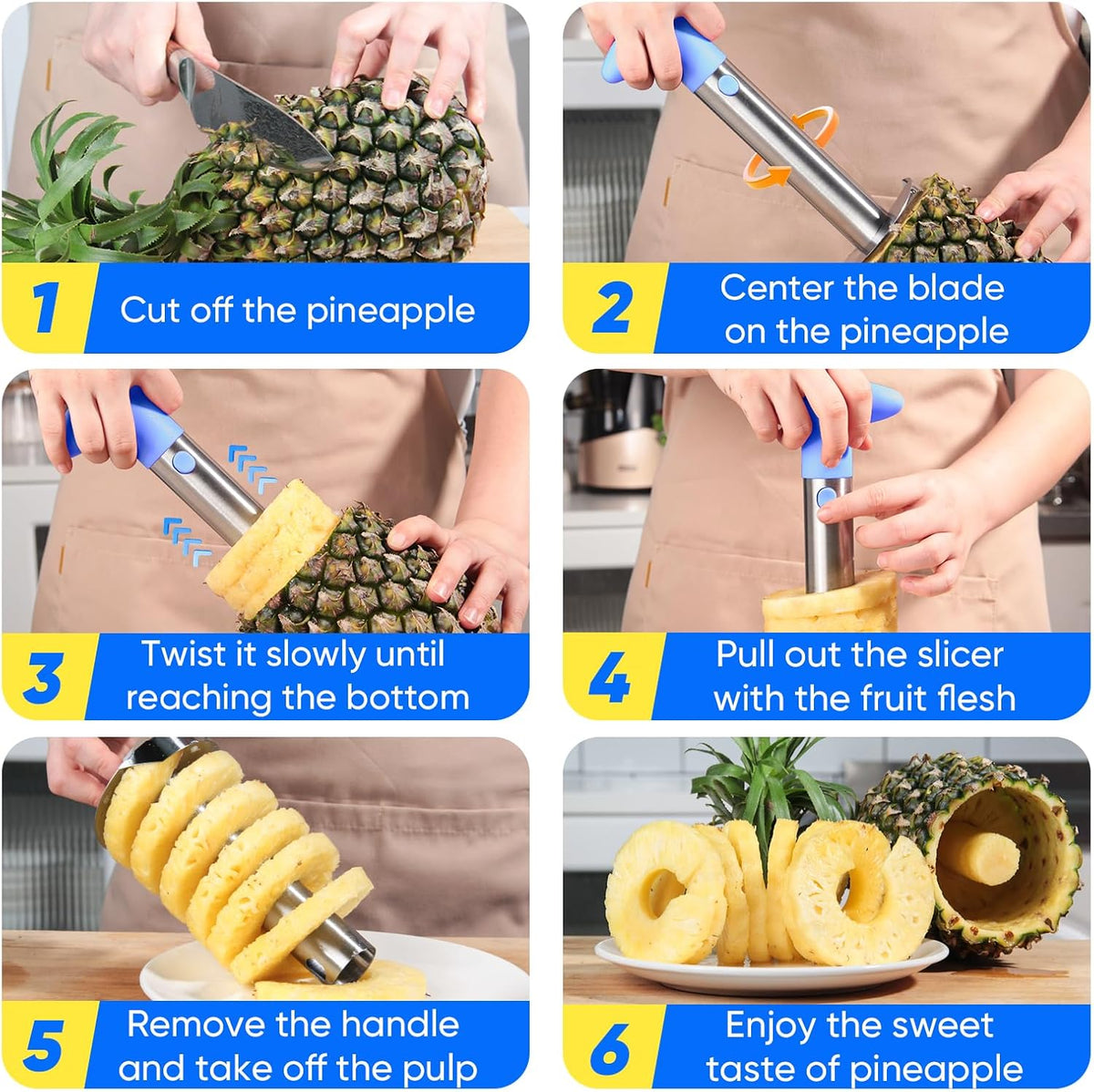 1 Cut off the pineapple

2 Center the blade on the pineapple

3 Twist it slowly until reaching the bottom

4 Pull out the slicer with the fruit flesh

5 Remove the handle and take off the pulp

6 Enjoy the sweet taste of pineapple