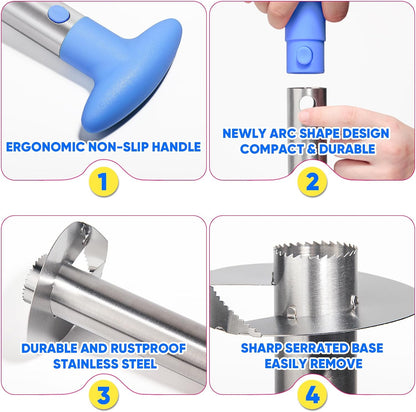 ERGONOMIC NON-SLIP HANDLE

1

NEWLY ARC SHAPE DESIGN COMPACT & DURABLE

2

DURABLE AND RUSTPROOF STAINLESS STEEL

3

SHARP SERRATED BASE EASILY REMOVE

4