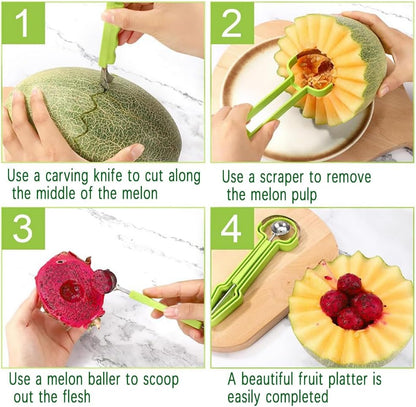 1

Use a carving knife to cut along the middle of the melon

2

Use a scraper to remove the melon pulp

3

Use a melon baller to scoop out the flesh

4

A beautiful fruit platter is easily completed