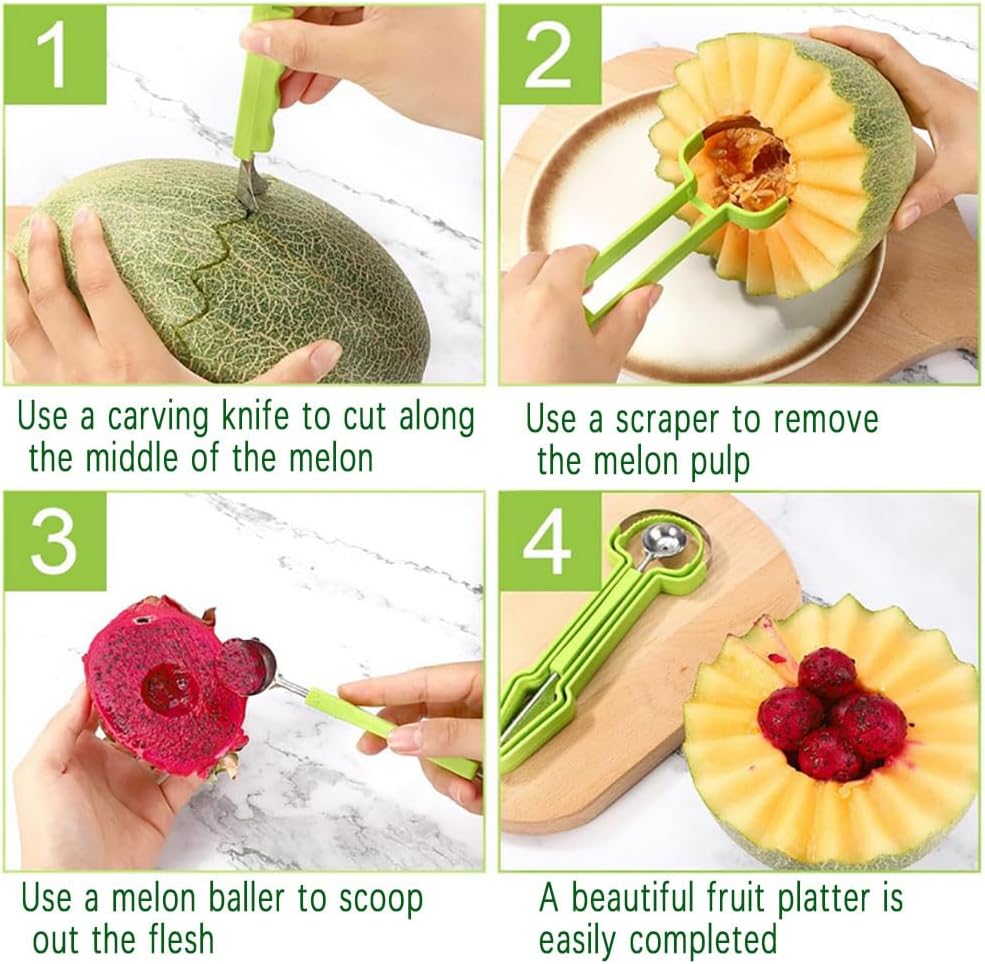 1

Use a carving knife to cut along the middle of the melon

2

Use a scraper to remove the melon pulp

3

Use a melon baller to scoop out the flesh

4

A beautiful fruit platter is easily completed