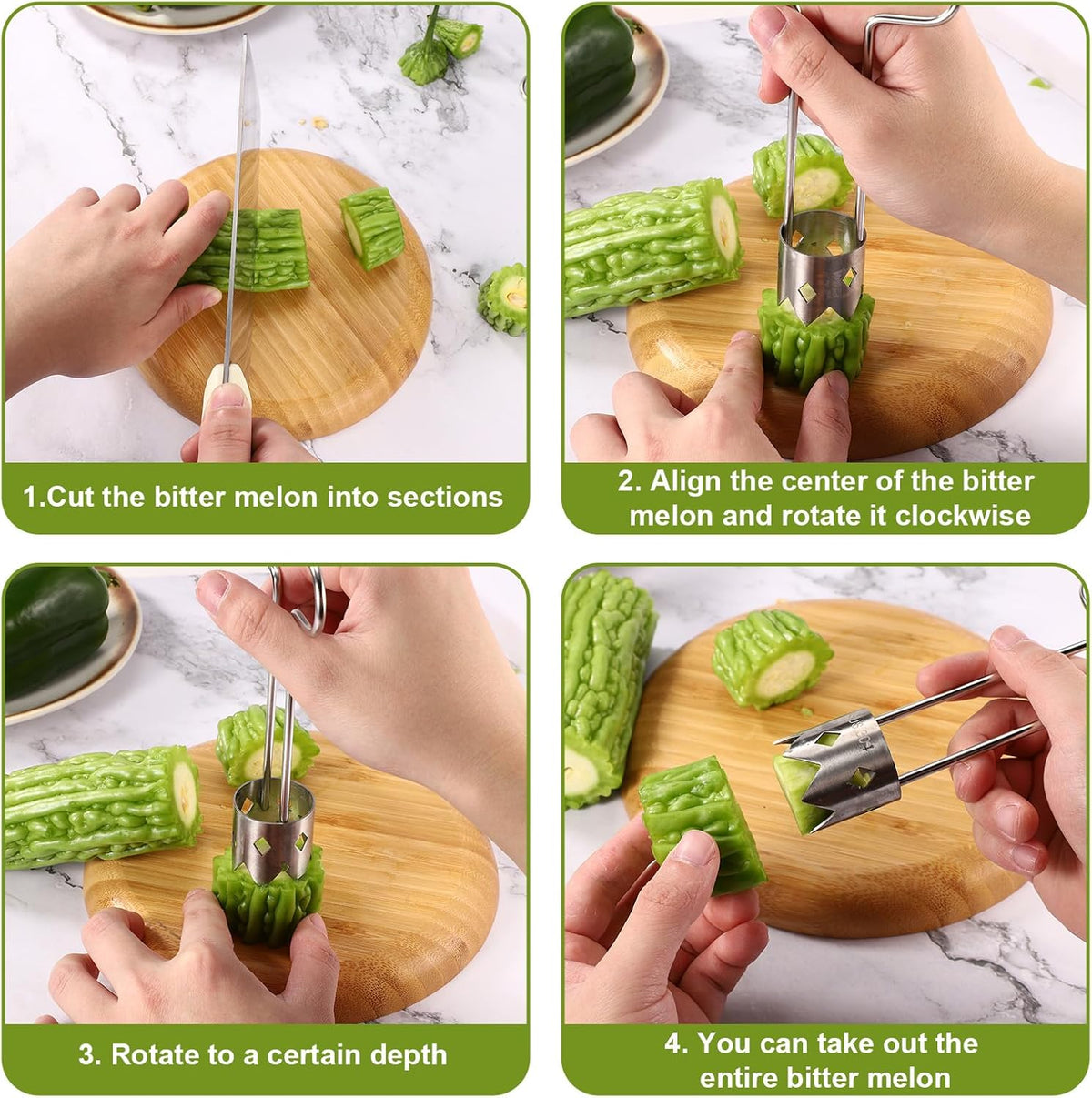 1.Cut the bitter melon into sections

2. Align the center of the bitter melon and rotate it clockwise

3. Rotate to a certain depth

4. You can take out the entire bitter melon