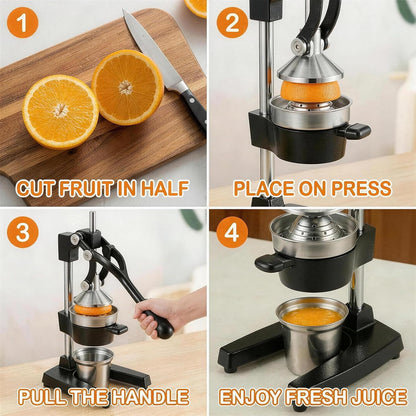 1
CUT FRUIT IN HALF

2
PLACE ON PRESS

3
PULL THE HANDLE

4
ENJOY FRESH JUICE