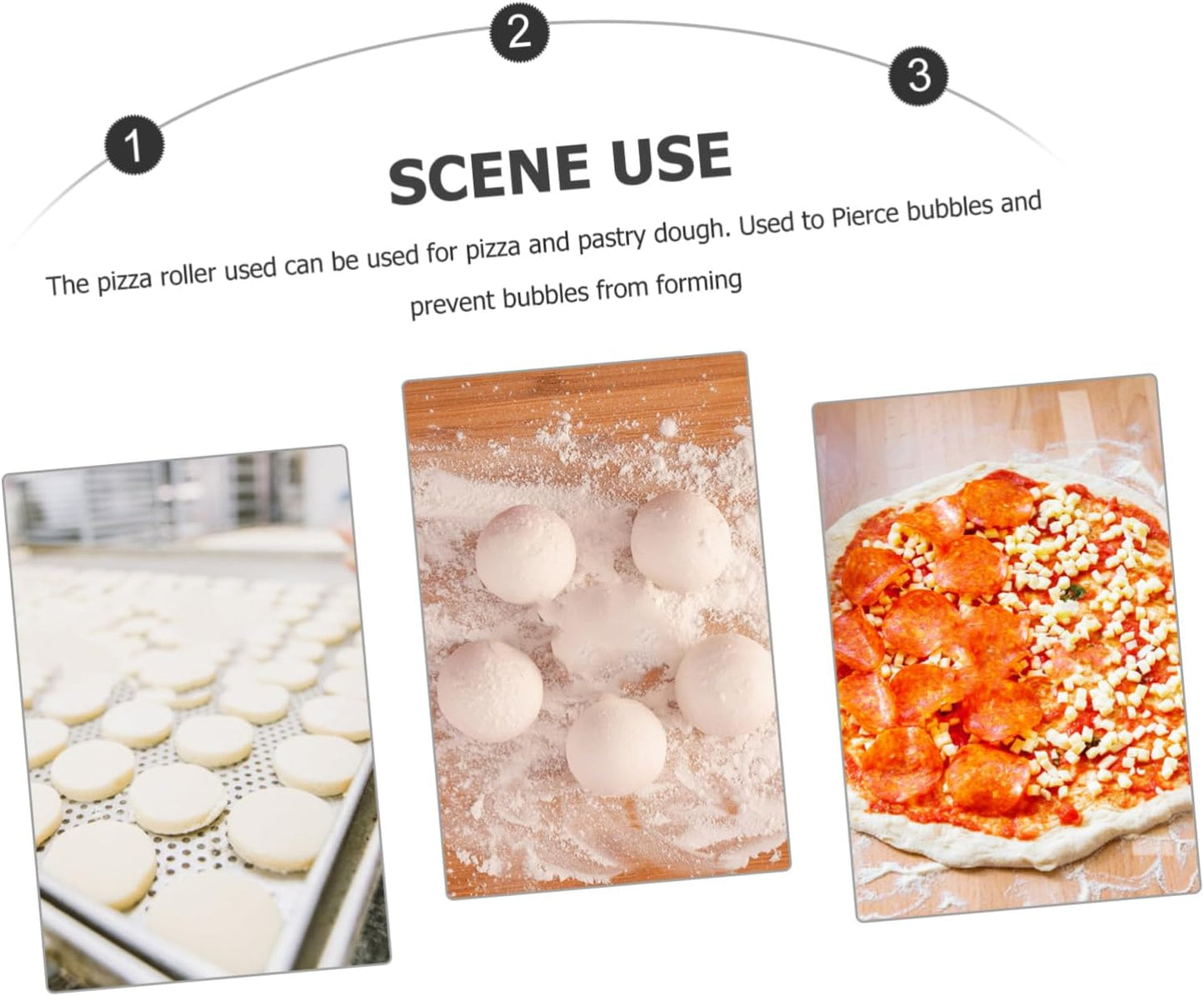 1

2

3

SCENE USE

The pizza roller used can be used for pizza and pastry dough. Used to Pierce bubbles and prevent bubbles from forming