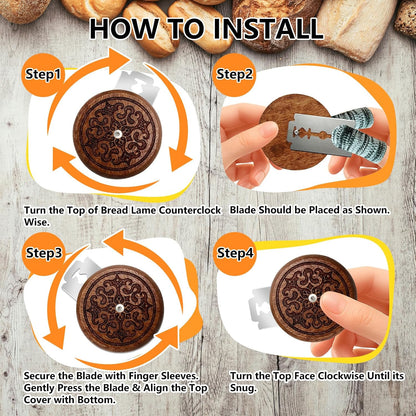 HOW TO INSTALL

Step1

Turn the Top of Bread Lame Counterclock Wise.

Step2

Blade Should be Placed as Shown.

Step3

Secure the Blade with Finger Sleeves. Gently Press the Blade & Align the Top Cover with Bottom.

Step4

Turn the Top Face Clockwise Until its Snug.